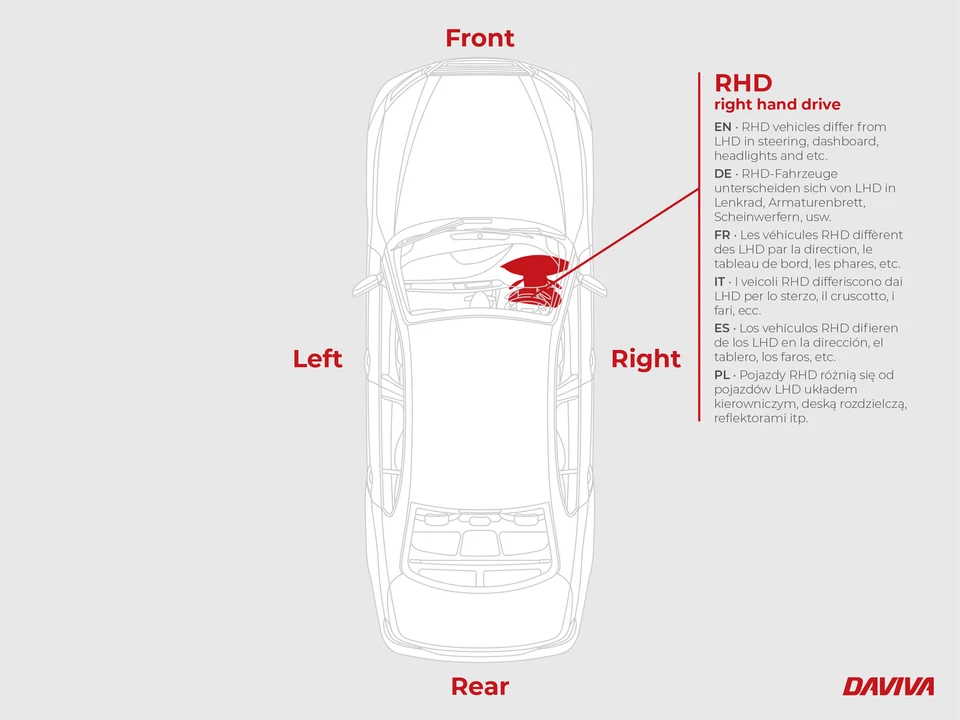 Front

Left

Right

Rear

RHD
right hand drive

EN · RHD vehicles differ from LHD in steering, dashboard, headlights and etc.

DE · RHD-Fahrzeuge unterscheiden sich von LHD in Lenkrad, Armaturenbrett, Scheinwerfern, usw.

FR · Les véhicules RHD diffèrent des LHD par la direction, le tableau de bord, les phares, etc.

IT · I veicoli RHD differiscono dai LHD per lo sterzo, il cruscotto, i fari, ecc.

ES · Los vehículos RHD difieren de los LHD en la dirección, el tablero, los faros, etc.

PL · Pojazdy RHD różnią się od pojazdów LHD układem kierowniczym, deską rozdzielczą, reflektorami itp.

DAVIVA