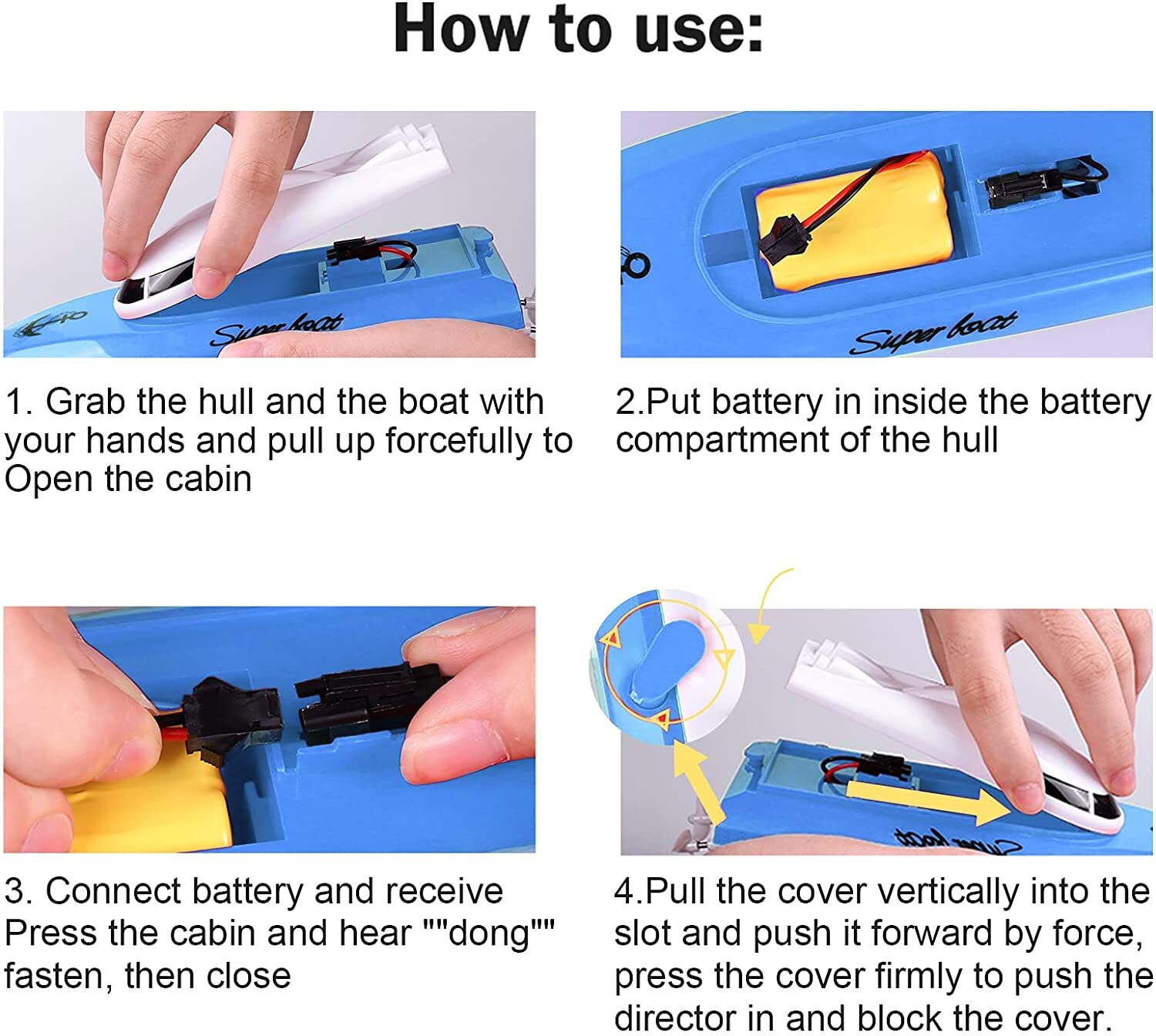 How to use:

Super boat

1. Grab the hull and the boat with your hands and pull up forcefully to Open the cabin

Super boat

2.Put battery in inside the battery compartment of the hull

3. Connect battery and receive Press the cabin and hear ""dong"" fasten, then close

Super boat

4.Pull the cover vertically into the slot and push it forward by force, press the cover firmly to push the director in and block the cover.