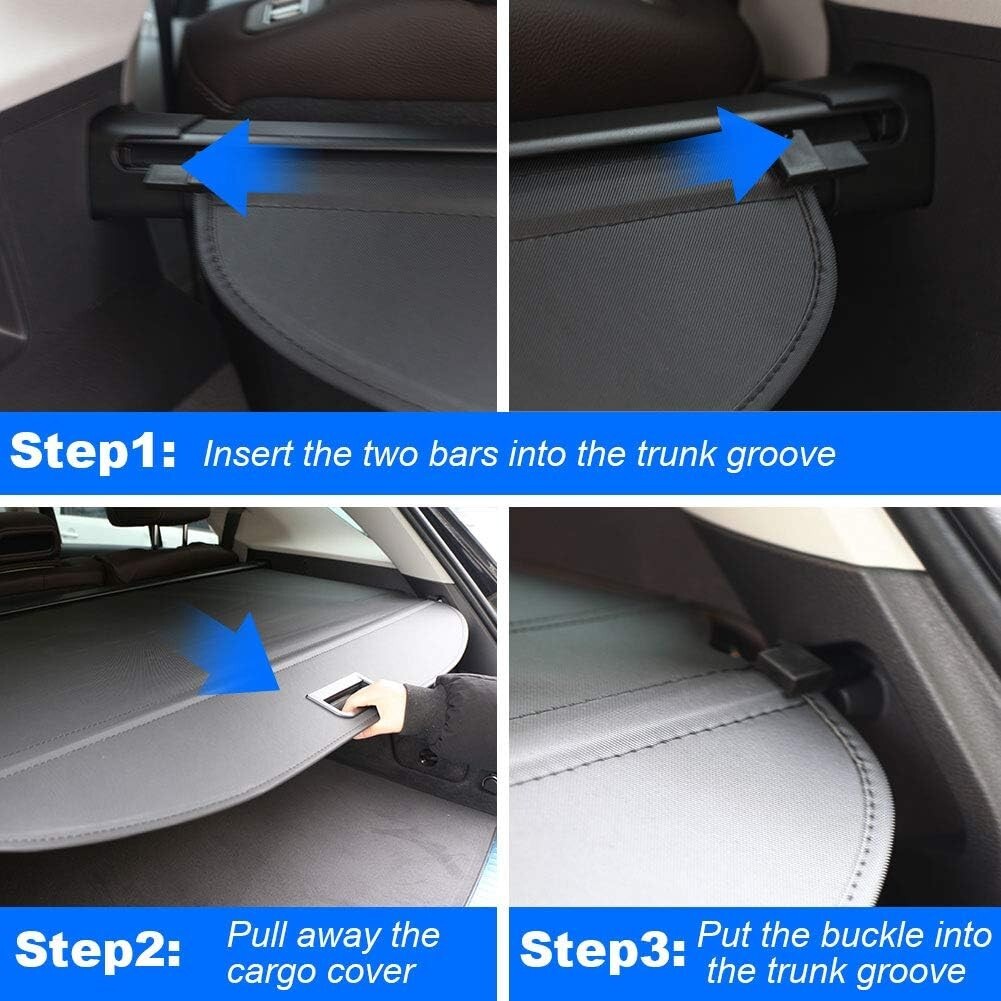 Step1: Insert the two bars into the trunk groove

Step2: Pull away the cargo cover

Step3: Put the buckle into the trunk groove