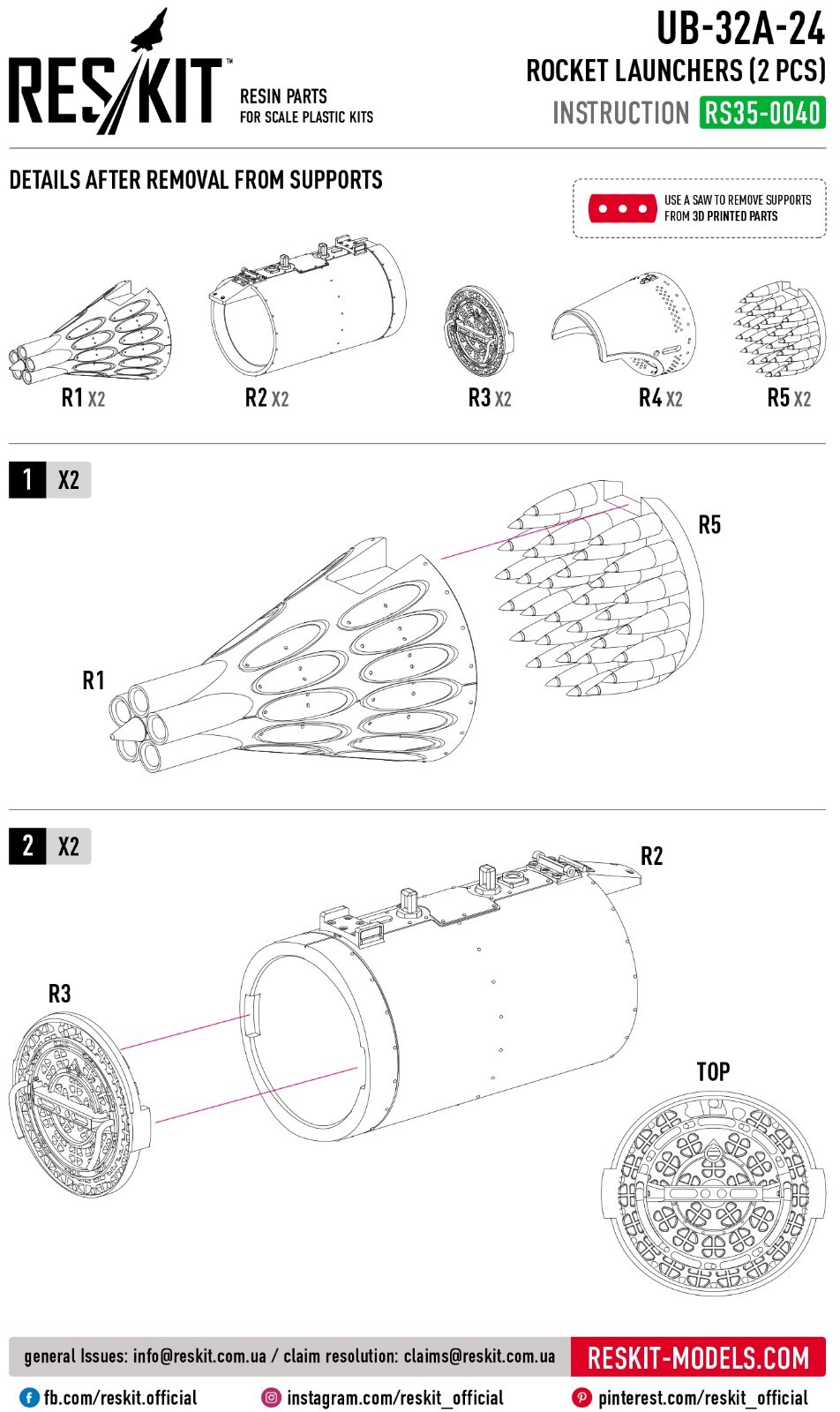 RES/KIT™
RESIN PARTS
FOR SCALE PLASTIC KITS

UB-32A-24
ROCKET LAUNCHERS (2 PCS)
INSTRUCTION RS35-0040

DETAILS AFTER REMOVAL FROM SUPPORTS

USE A SAW TO REMOVE SUPPORTS FROM 3D PRINTED PARTS

R1 X2
R2 X2
R3 X2
R4 X2
R5 X2

1 X2

R5
R1

2 X2

R2
R3
TOP

general Issues: info@reskit.com.ua / claim resolution: claims@reskit.com.ua
RESKIT-MODELS.COM
fb.com/reskit.official
instagram.com/reskit_official
pinterest.com/reskit_official