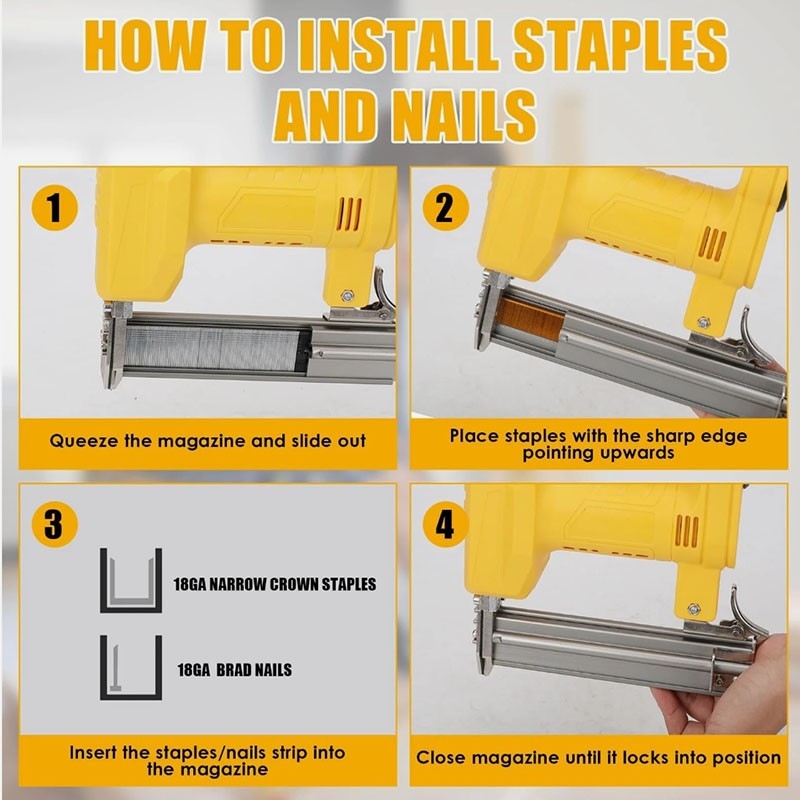 HOW TO INSTALL STAPLES AND NAILS

1

Queeze the magazine and slide out

2

Place staples with the sharp edge pointing upwards

3

18GA NARROW CROWN STAPLES

18GA BRAD NAILS

Insert the staples/nails strip into the magazine

4

Close magazine until it locks into position