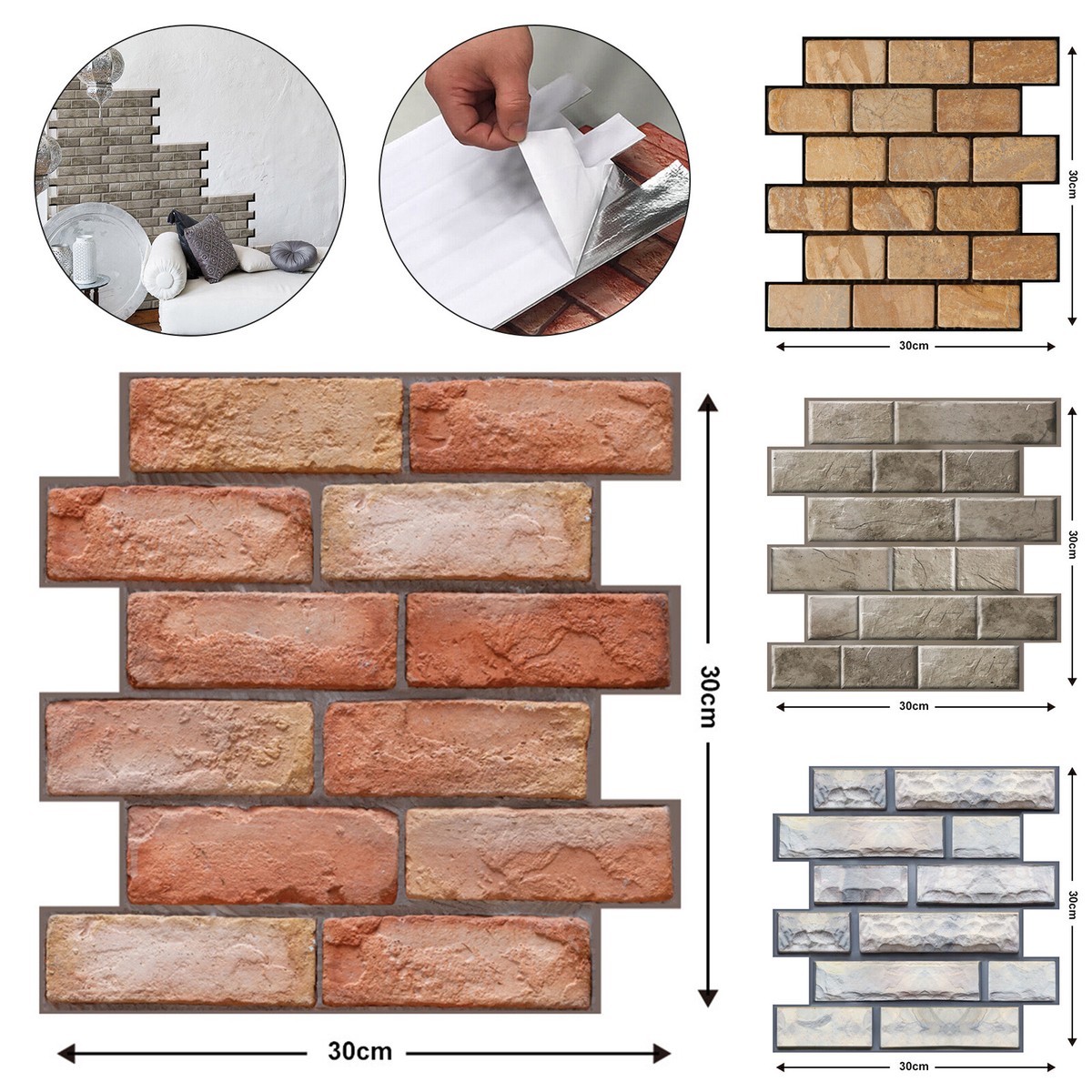 30cm
30cm
30cm
30cm
30cm
30cm
30cm
30cm