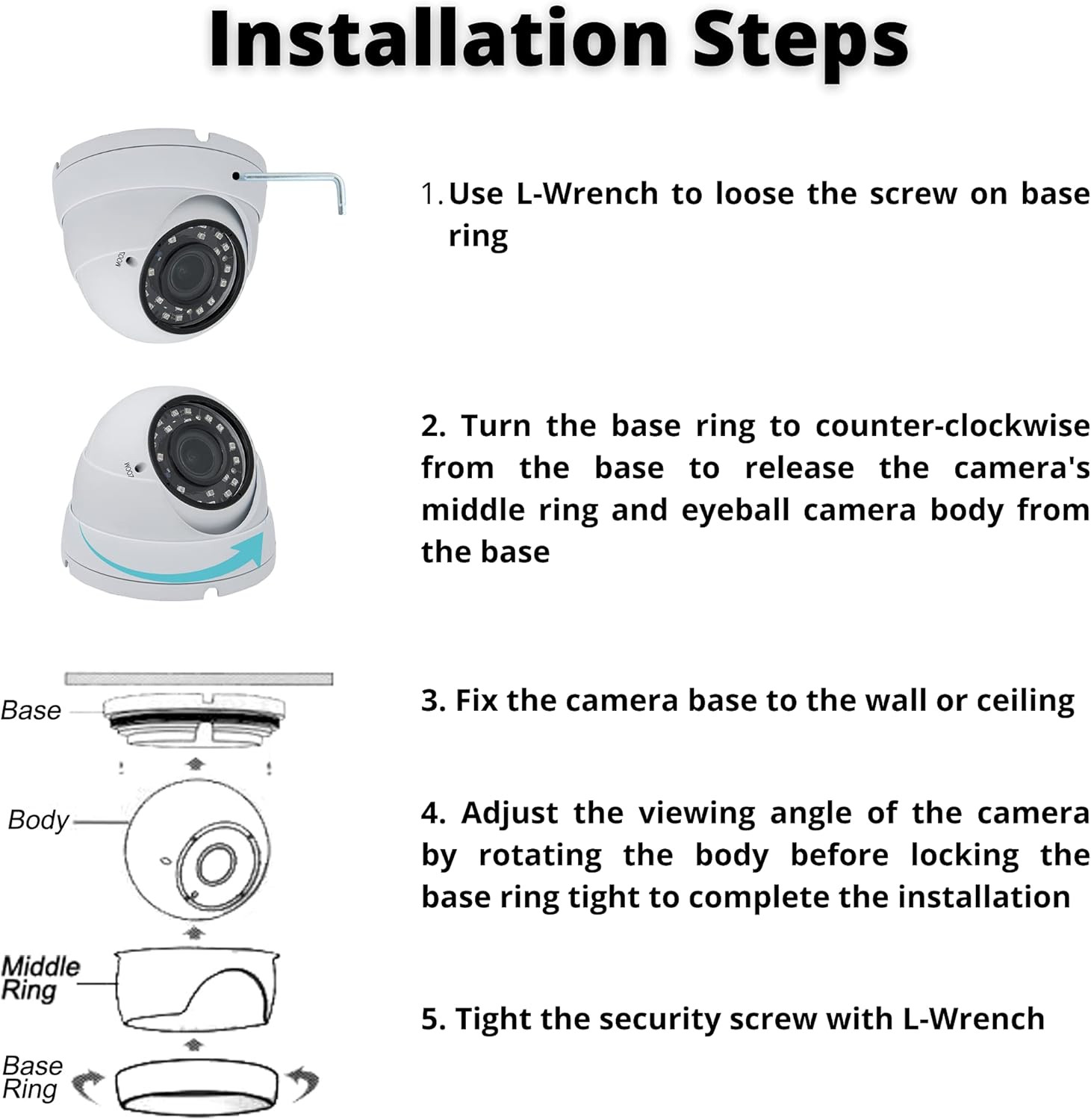 Installation Steps

ZOOM

1. Use L-Wrench to loose the screw on base ring

ZOOM

2. Turn the base ring to counter-clockwise from the base to release the camera's middle ring and eyeball camera body from the base

Base

Body

Middle Ring

Base Ring

3. Fix the camera base to the wall or ceiling

4. Adjust the viewing angle of the camera by rotating the body before locking the base ring tight to complete the installation

5. Tight the security screw with L-Wrench