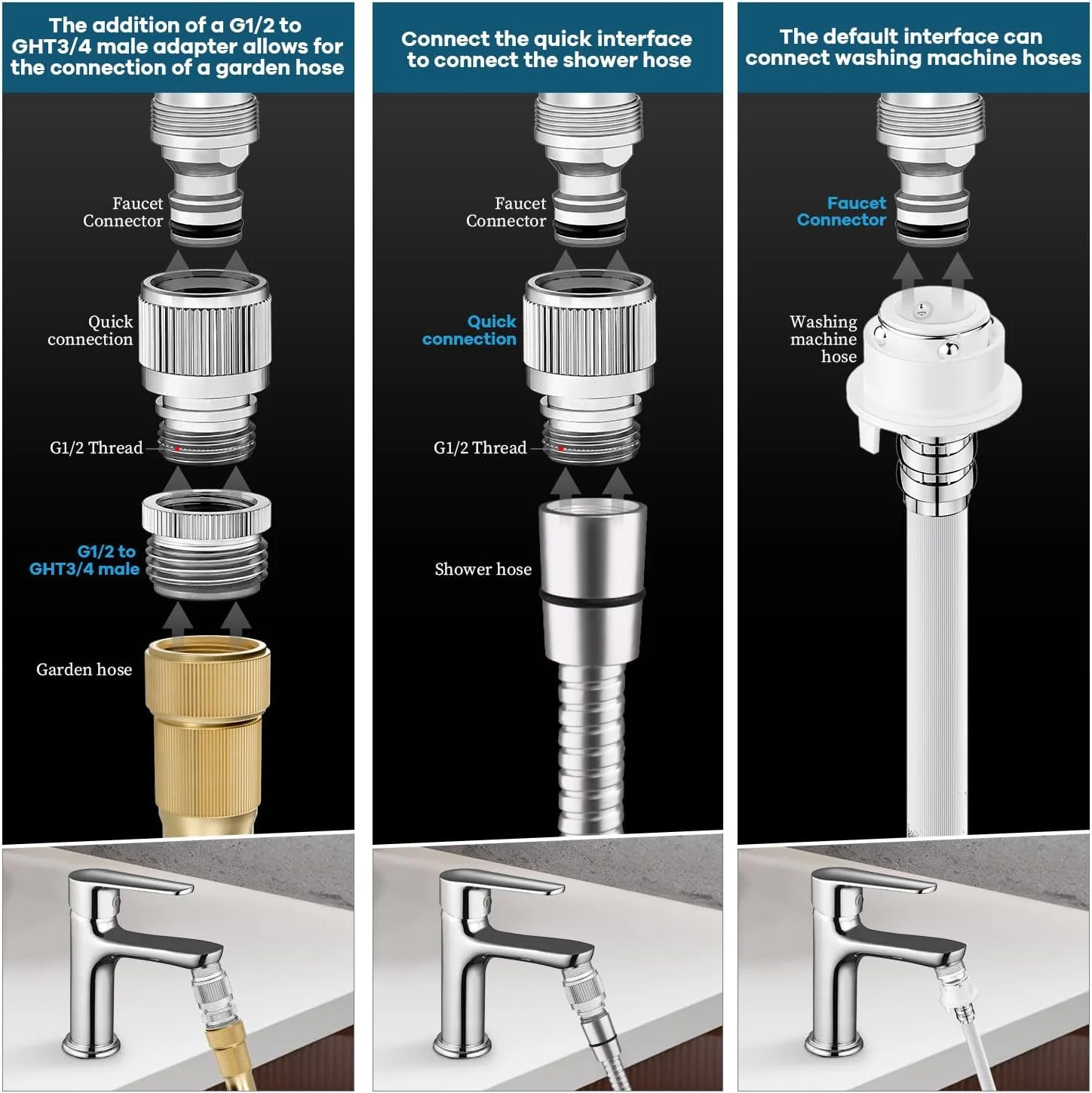 The addition of a G1/2 to GHT3/4 male adapter allows for the connection of a garden hose

Faucet Connector

Quick connection

G1/2 Thread

G1/2 to GHT3/4 male

Garden hose

Connect the quick interface to connect the shower hose

Faucet Connector

Quick connection

G1/2 Thread

Shower hose

The default interface can connect washing machine hoses

Faucet Connector

Washing machine hose