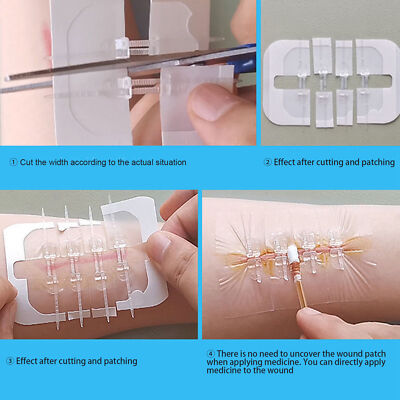 ① Cut the width according to the actual situation

② Effect after cutting and patching

③ Effect after cutting and patching

④ There is no need to uncover the wound patch when applying medicine. You can directly apply medicine to the wound