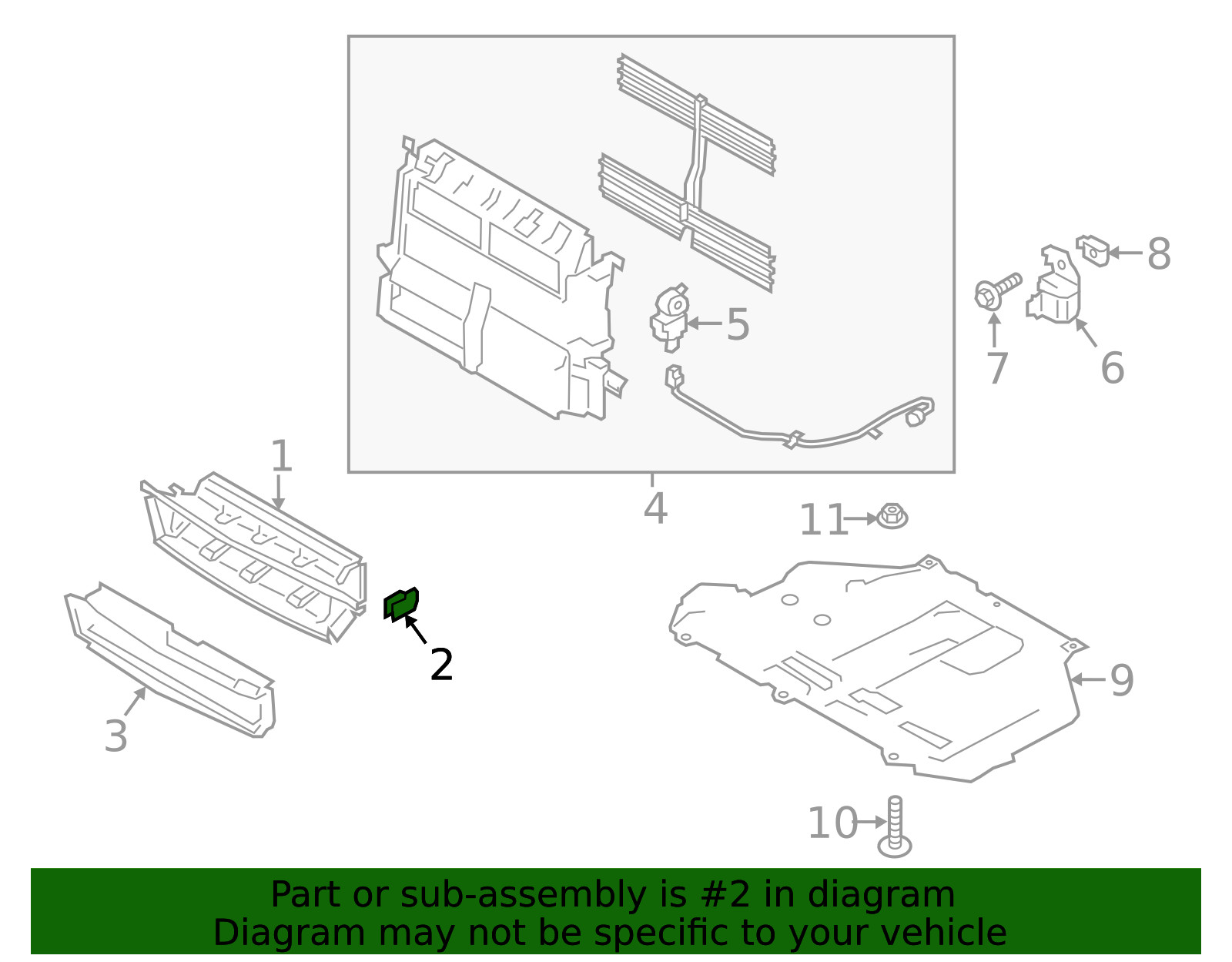 8
5
7
6
1
4
11
2
9
3
10

Part or sub-assembly is #2 in diagram
Diagram may not be specific to your vehicle