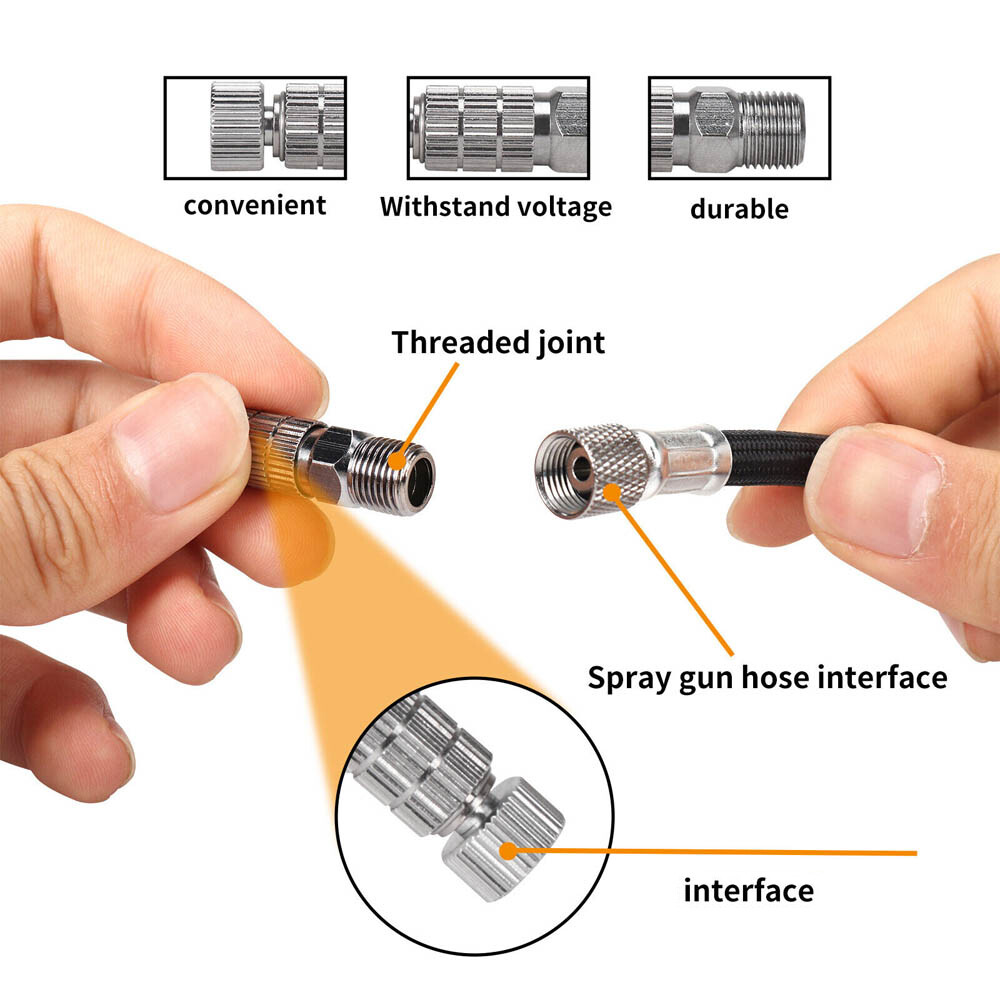 convenient

Withstand voltage

durable

Threaded joint

Spray gun hose interface

interface