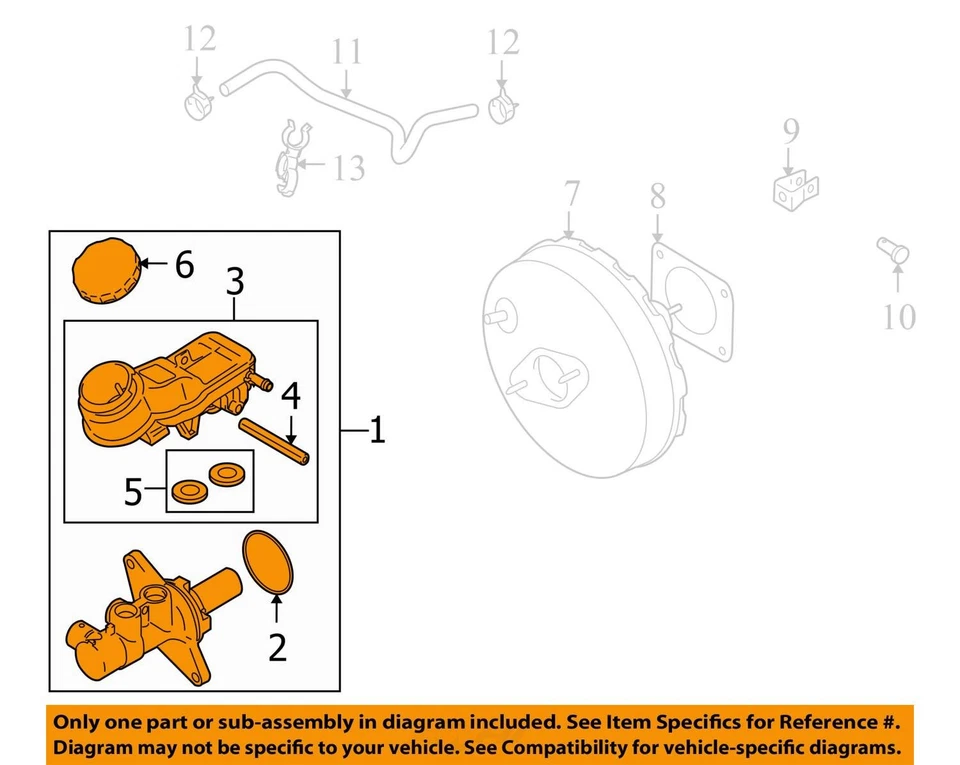 12
11
12
13
9
7
8
10
6
3
4
1
5
2

Only one part or sub-assembly in diagram included. See Item Specifics for Reference #.
Diagram may not be specific to your vehicle. See Compatibility for vehicle-specific diagrams.