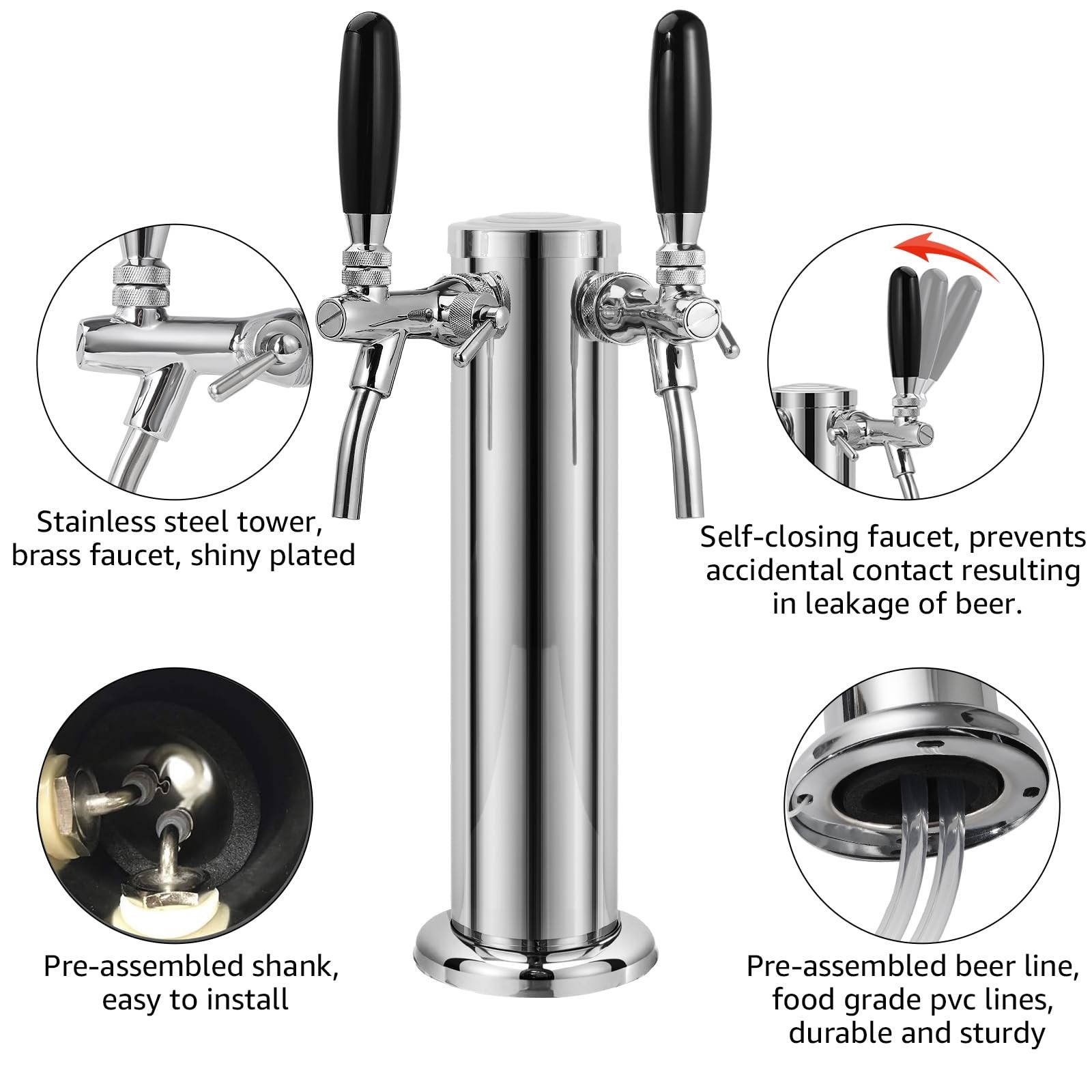 Stainless steel tower, brass faucet, shiny plated

Self-closing faucet, prevents accidental contact resulting in leakage of beer.

Pre-assembled shank, easy to install

Pre-assembled beer line, food grade pvc lines, durable and sturdy