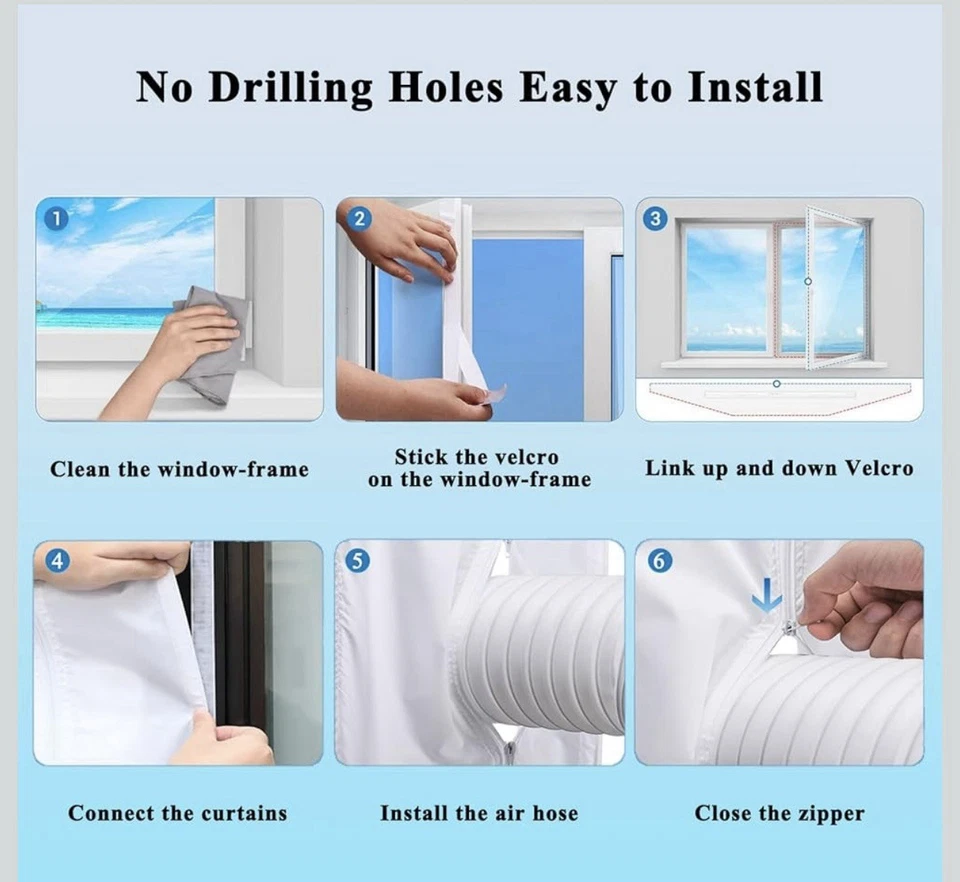 No Drilling Holes Easy to Install

1

Clean the window-frame

2

Stick the velcro on the window-frame

3

Link up and down Velcro

4

Connect the curtains

5

Install the air hose

6

Close the zipper