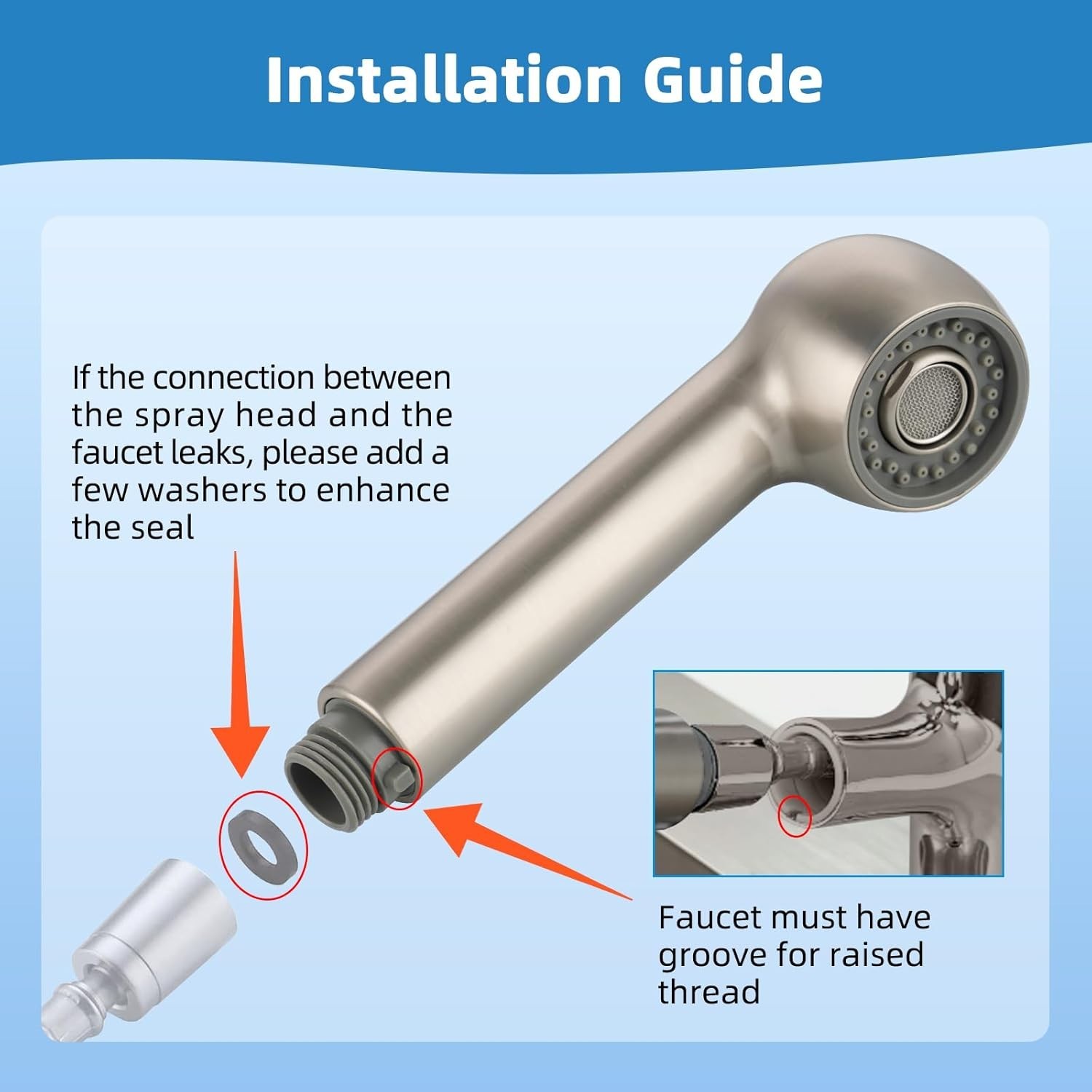 Installation Guide

If the connection between the spray head and the faucet leaks, please add a few washers to enhance the seal

Faucet must have groove for raised thread