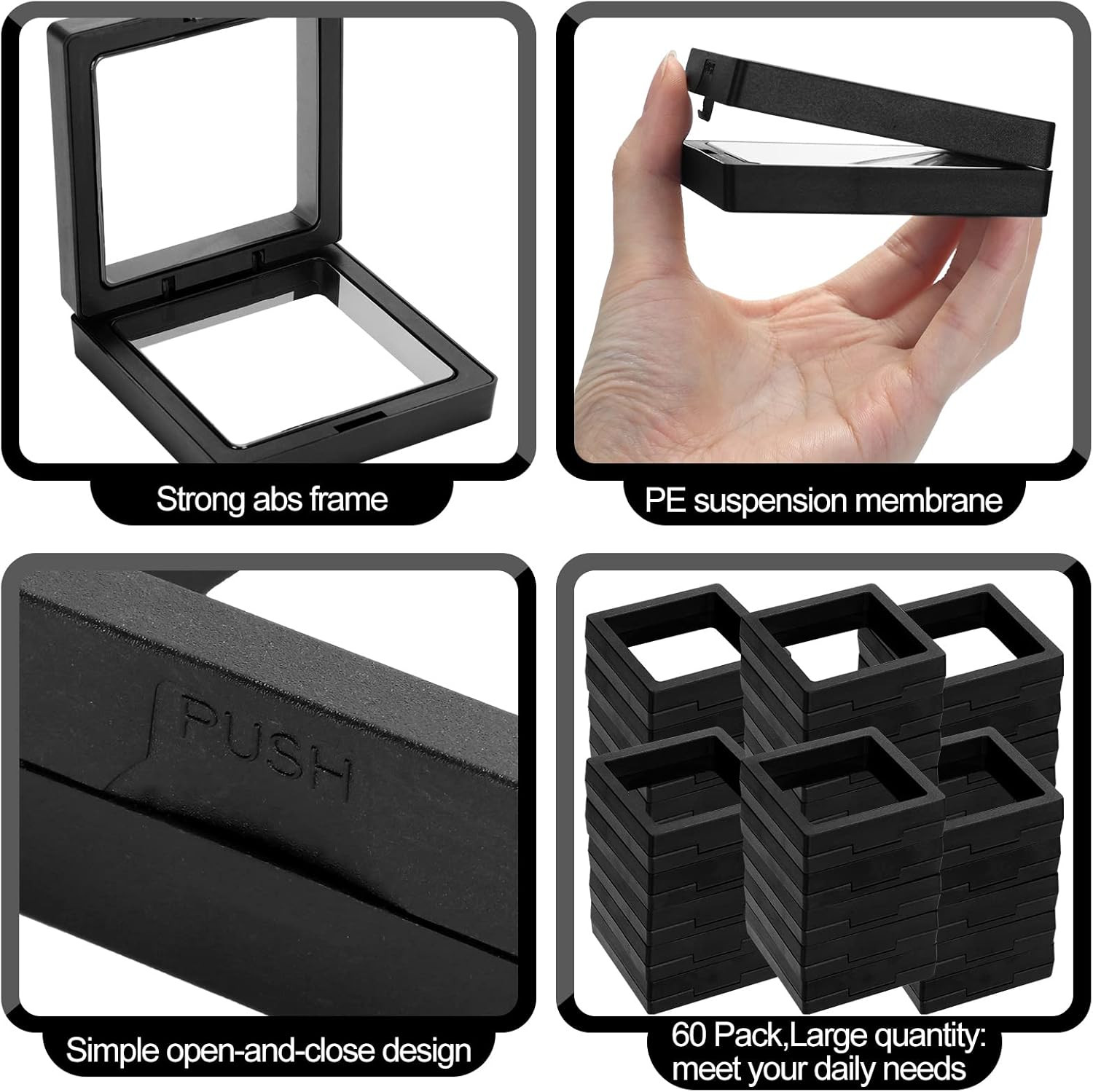 Strong abs frame

PE suspension membrane

PUSH

Simple open-and-close design

60 Pack,Large quantity: meet your daily needs