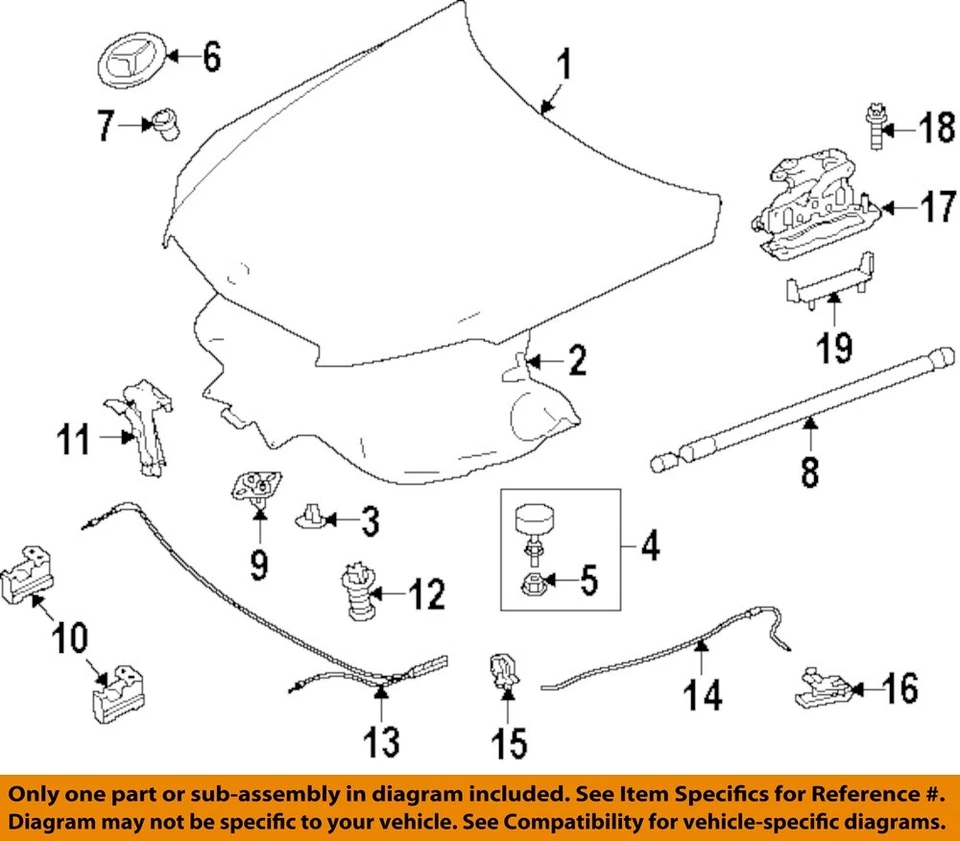 6
1
7
18
17
19
2
11
8
9
3
4
5
12
10
14
16
13
15

Only one part or sub-assembly in diagram included. See Item Specifics for Reference #.
Diagram may not be specific to your vehicle. See Compatibility for vehicle-specific diagrams.