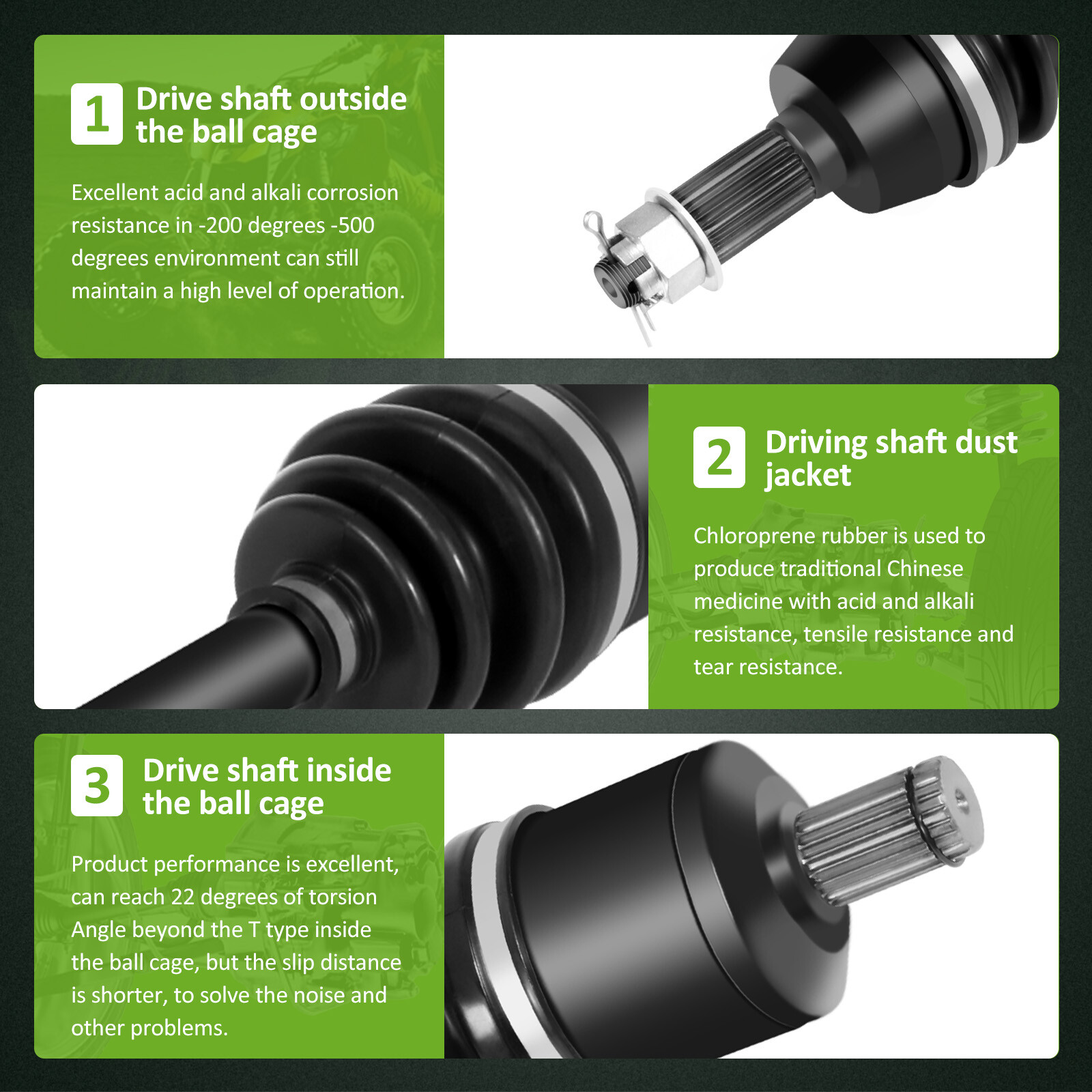 1 Drive shaft outside the ball cage

Excellent acid and alkali corrosion resistance in -200 degrees -500 degrees environment can still maintain a high level of operation.

2 Driving shaft dust jacket

Chloroprene rubber is used to produce traditional Chinese medicine with acid and alkali resistance, tensile resistance and tear resistance.

3 Drive shaft inside the ball cage

Product performance is excellent, can reach 22 degrees of torsion Angle beyond the T type inside the ball cage, but the slip distance is shorter, to solve the noise and other problems.