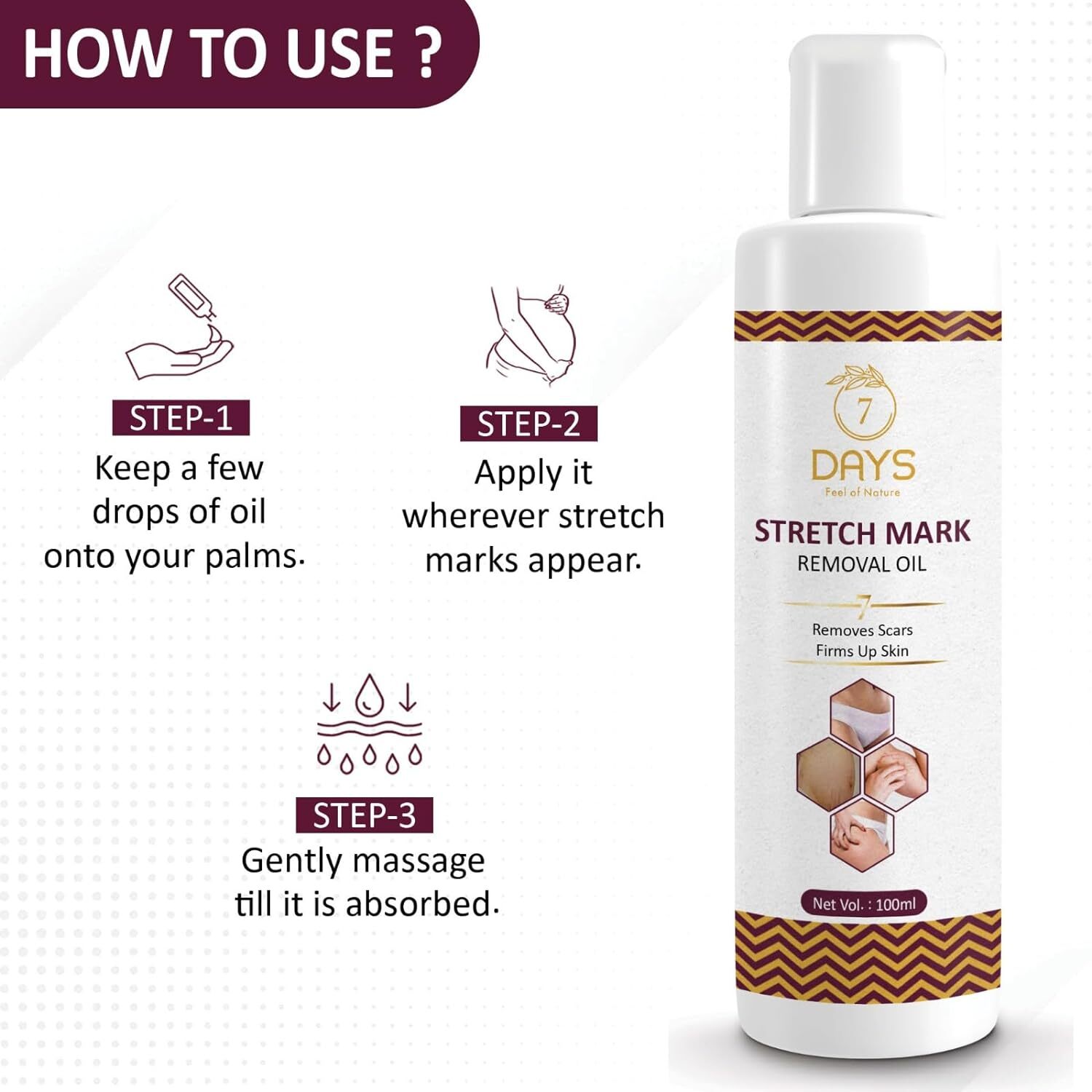 HOW TO USE ?

STEP-1
Keep a few drops of oil onto your palms.

STEP-2
Apply it wherever stretch marks appear.

STEP-3
Gently massage till it is absorbed.

7
DAYS
Feel of Nature
STRETCH MARK
REMOVAL OIL
7
Removes Scars
Firms Up Skin
Net Vol. : 100ml