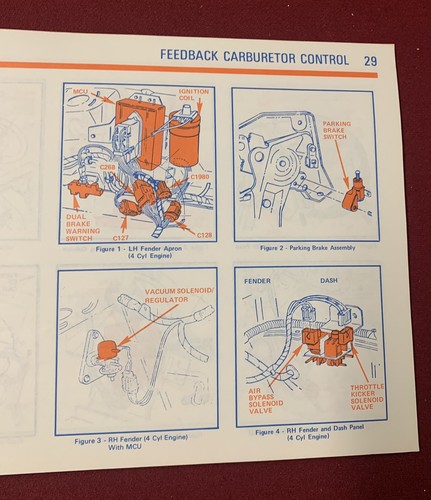 FEEDBACK CARBURETOR CONTROL 29

MCU

IGNITION COIL

C268

C1980

DUAL BRAKE WARNING SWITCH

C127

C128

Figure 1 - LH Fender Apron (4 Cyl Engine)

PARKING BRAKE SWITCH

Figure 2 - Parking Brake Assembly

VACUUM SOLENOID/ REGULATOR

Figure 3 - RH Fender (4 Cyl Engine) With MCU

FENDER

DASH

AIR BYPASS SOLENOID VALVE

THROTTLE KICKER SOLENOID VALVE

Figure 4 - RH Fender and Dash Panel (4 Cyl Engine)