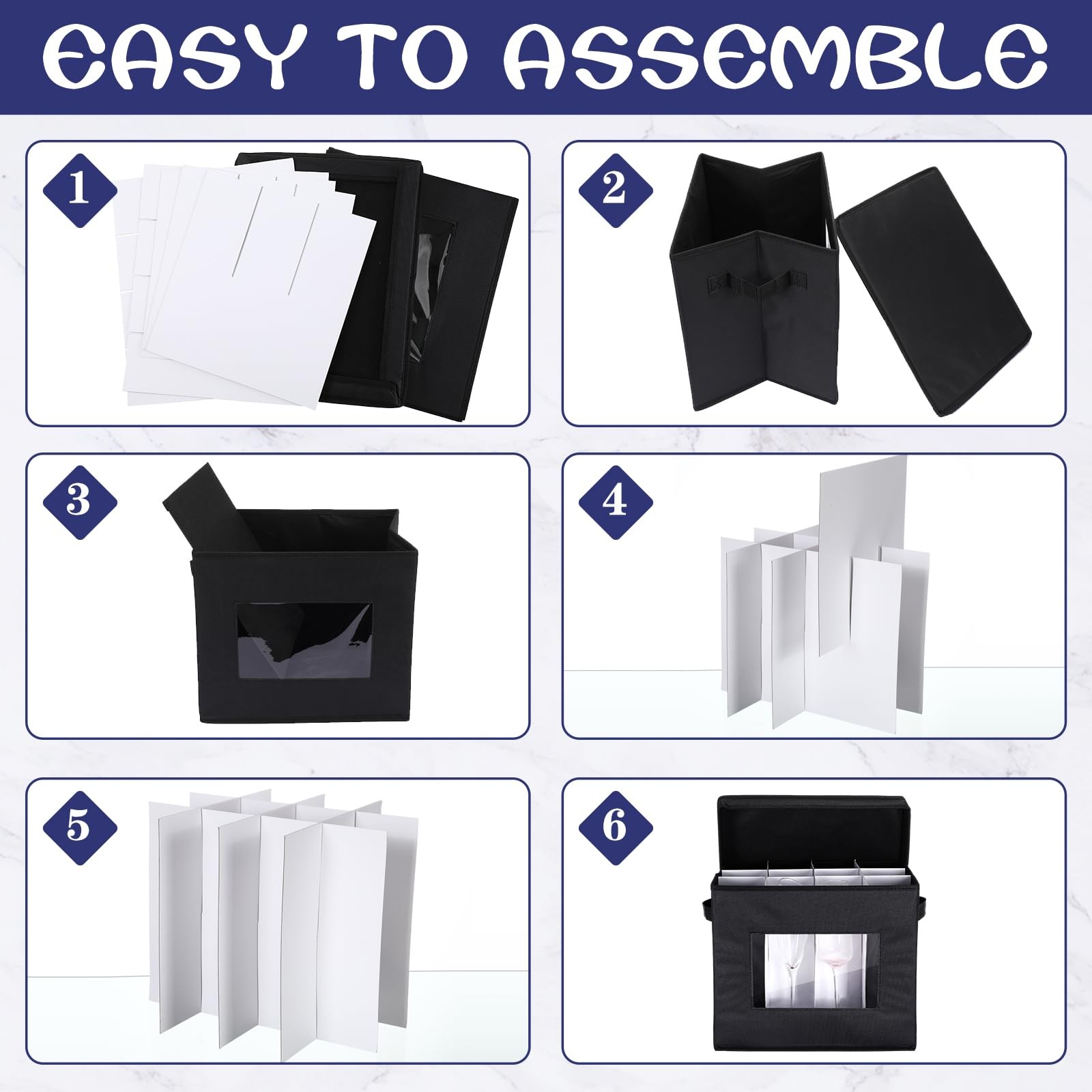 EASY TO ASSEMBLE

1

2

3

4

5

6