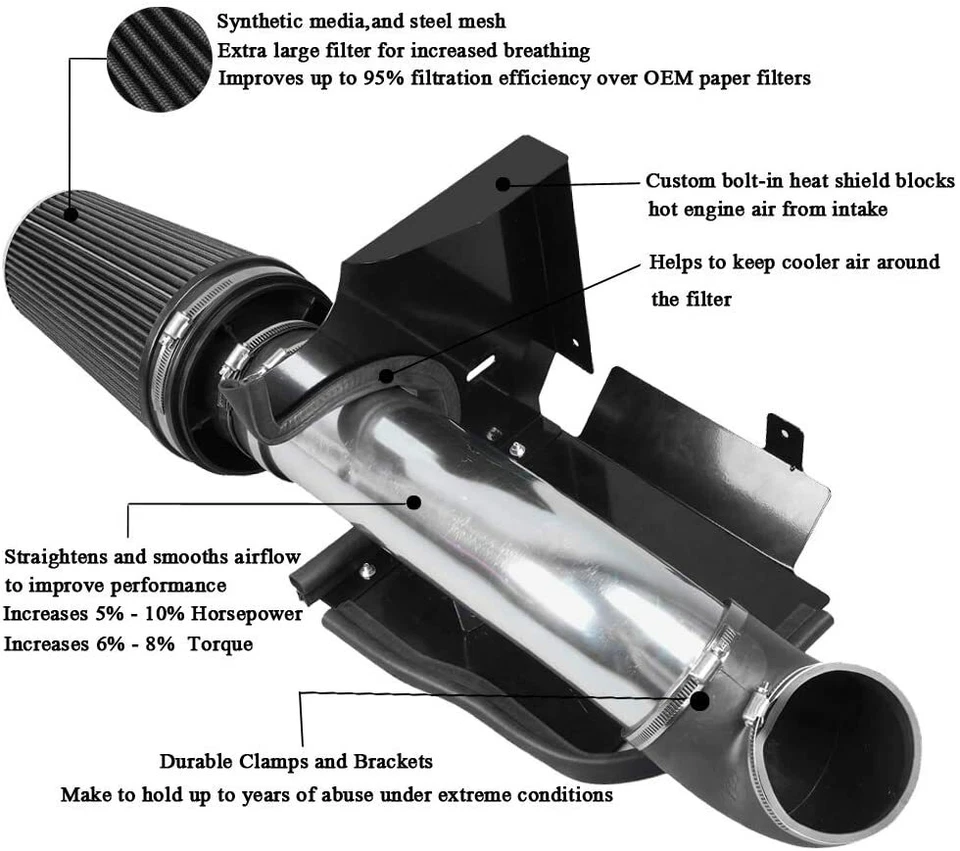 Synthetic media,and steel mesh
Extra large filter for increased breathing
Improves up to 95% filtration efficiency over OEM paper filters

Custom bolt-in heat shield blocks hot engine air from intake

Helps to keep cooler air around the filter

Straightens and smooths airflow to improve performance
Increases 5% - 10% Horsepower
Increases 6% - 8% Torque

Durable Clamps and Brackets
Make to hold up to years of abuse under extreme conditions