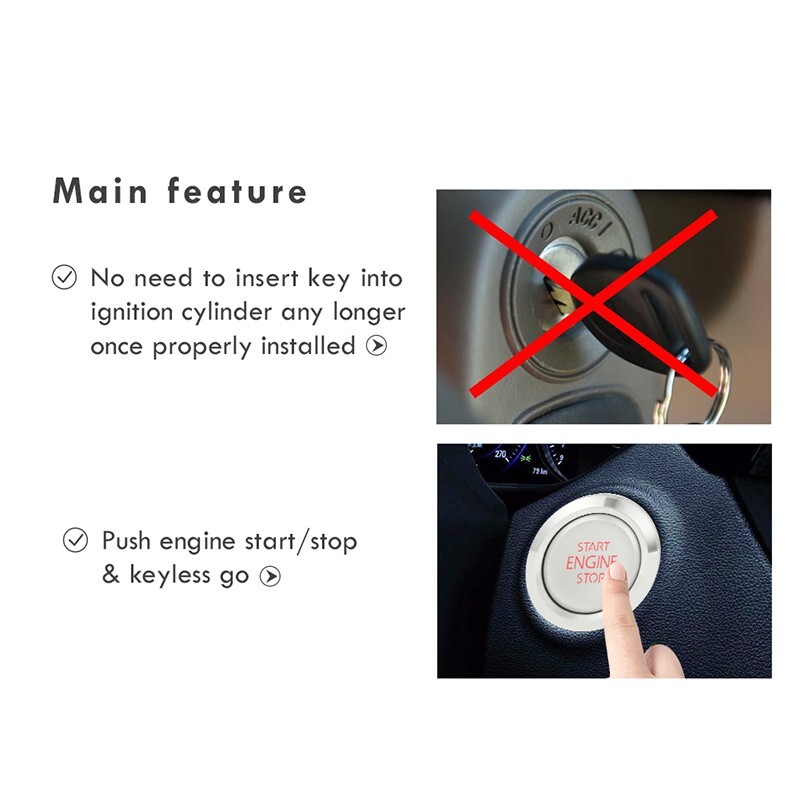 Main feature

No need to insert key into ignition cylinder any longer once properly installed

O ACC I

Push engine start/stop & keyless go

270

79 km

START ENGINE STOP