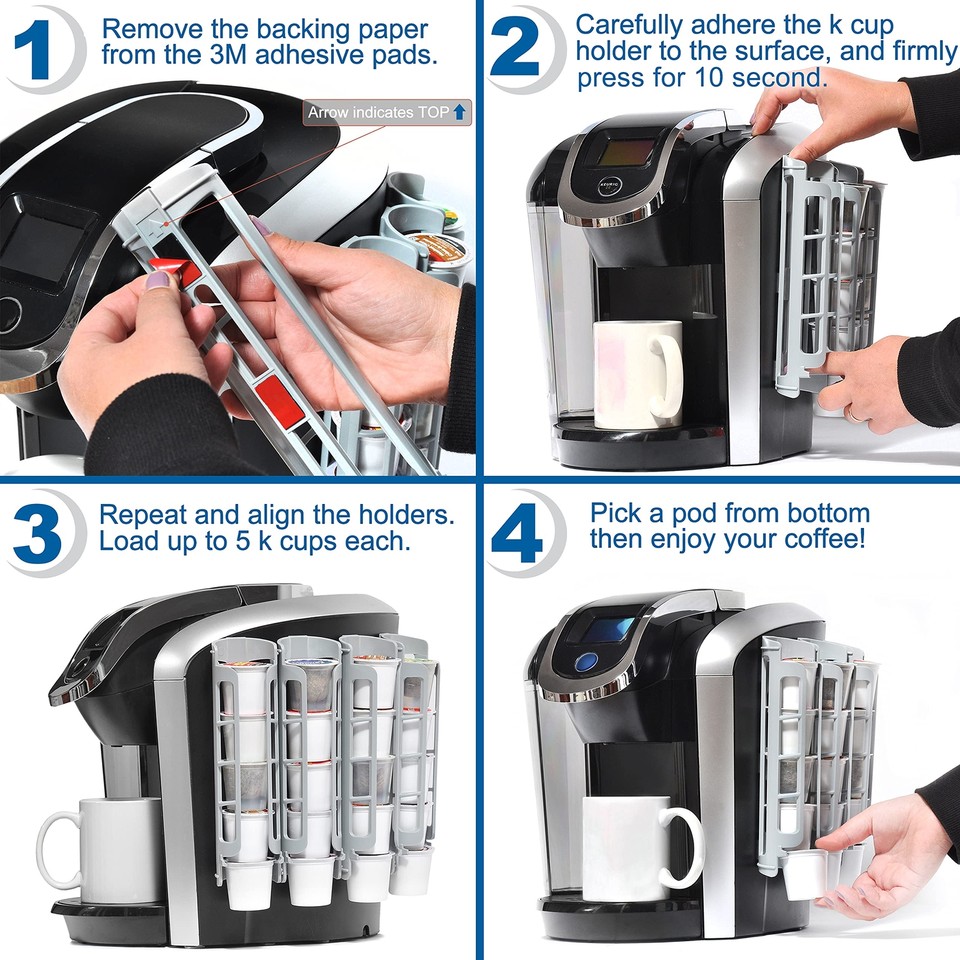 1 Remove the backing paper from the 3M adhesive pads.

Arrow indicates TOP

2 Carefully adhere the k cup holder to the surface, and firmly press for 10 second.

KEURIG

3 Repeat and align the holders. Load up to 5 k cups each.

4 Pick a pod from bottom then enjoy your coffee!