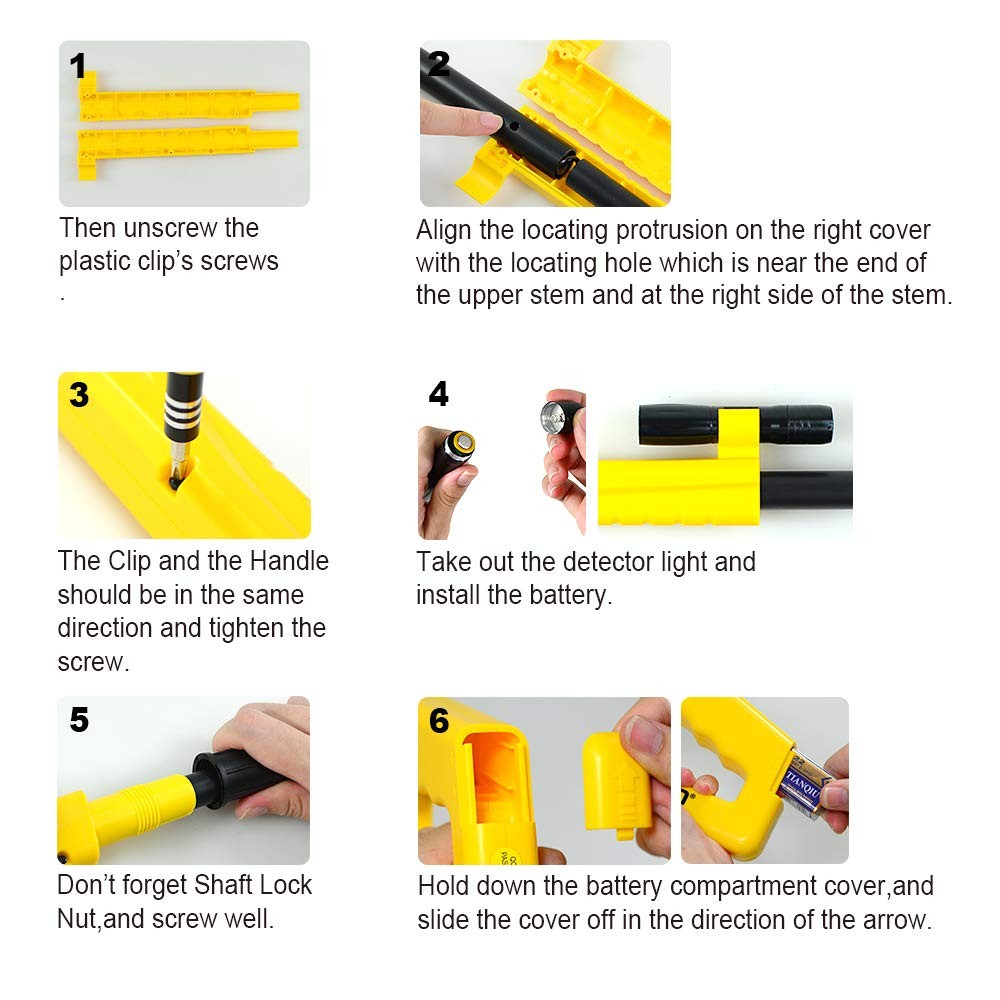 1

Then unscrew the plastic clip's screws
.

2

Align the locating protrusion on the right cover with the locating hole which is near the end of the upper stem and at the right side of the stem.

3

The Clip and the Handle should be in the same direction and tighten the screw.

4

Take out the detector light and install the battery.

5

Don't forget Shaft Lock Nut,and screw well.

6

TIANQIU

Hold down the battery compartment cover,and slide the cover off in the direction of the arrow.