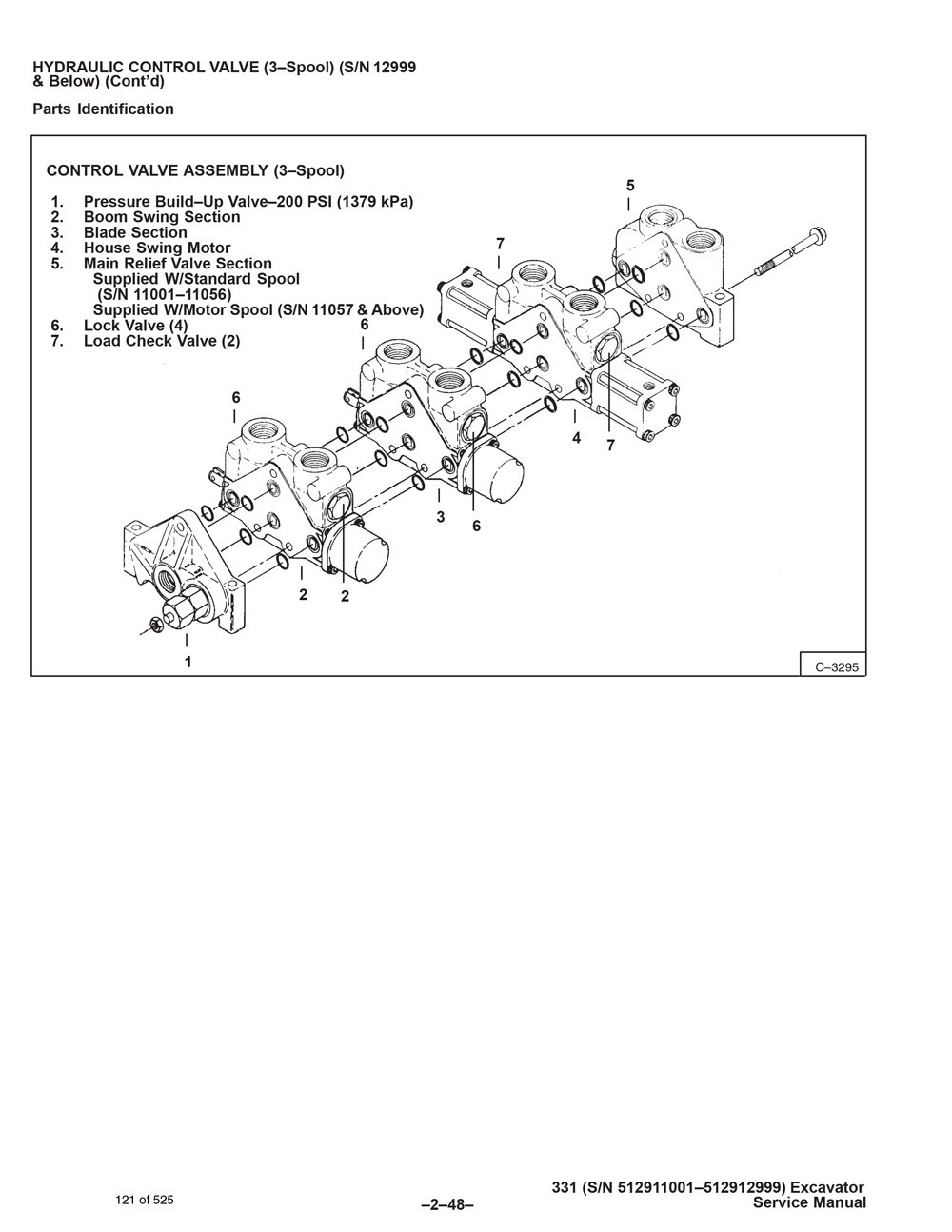 HYDRAULIC CONTROL VALVE (3–Spool) (S/N 12999 & Below) (Cont'd)

Parts Identification

CONTROL VALVE ASSEMBLY (3–Spool)

1. Pressure Build–Up Valve–200 PSI (1379 kPa)
2. Boom Swing Section
3. Blade Section
4. House Swing Motor
5. Main Relief Valve Section
Supplied W/Standard Spool
(S/N 11001–11056)
Supplied W/Motor Spool (S/N 11057 & Above)
6. Lock Valve (4)
7. Load Check Valve (2)

5
7
6
6
4
7
3
6
2
2
1

C–3295

121 of 525

–2–48–

331 (S/N 512911001–512912999) Excavator
Service Manual