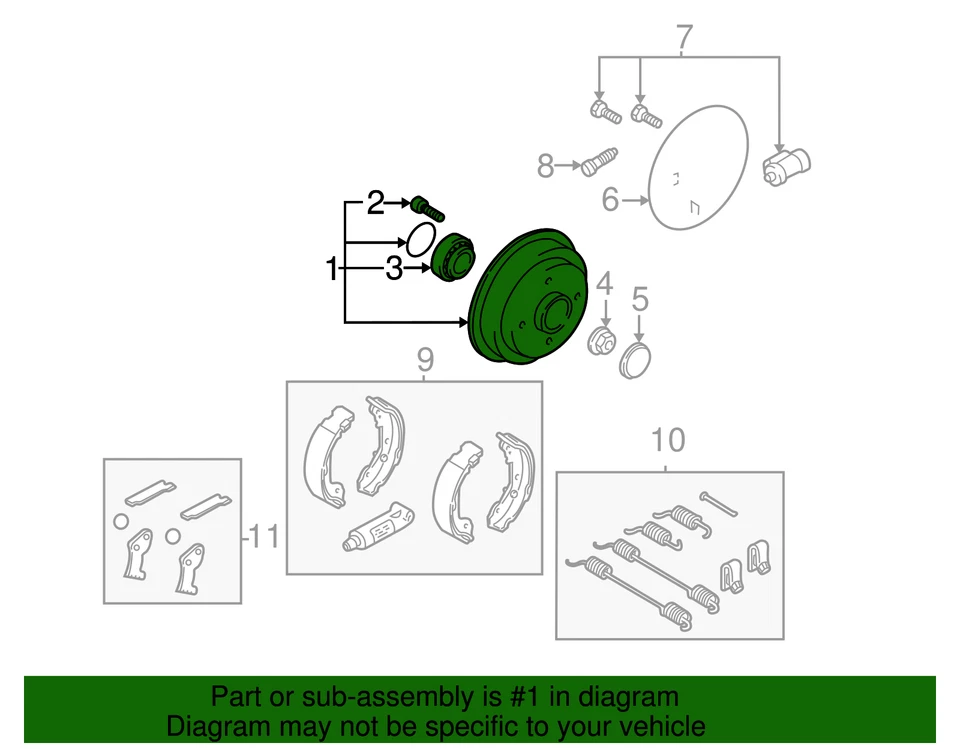 7
8
6
2
1
3
4
5
9
10
11

Part or sub-assembly is #1 in diagram
Diagram may not be specific to your vehicle