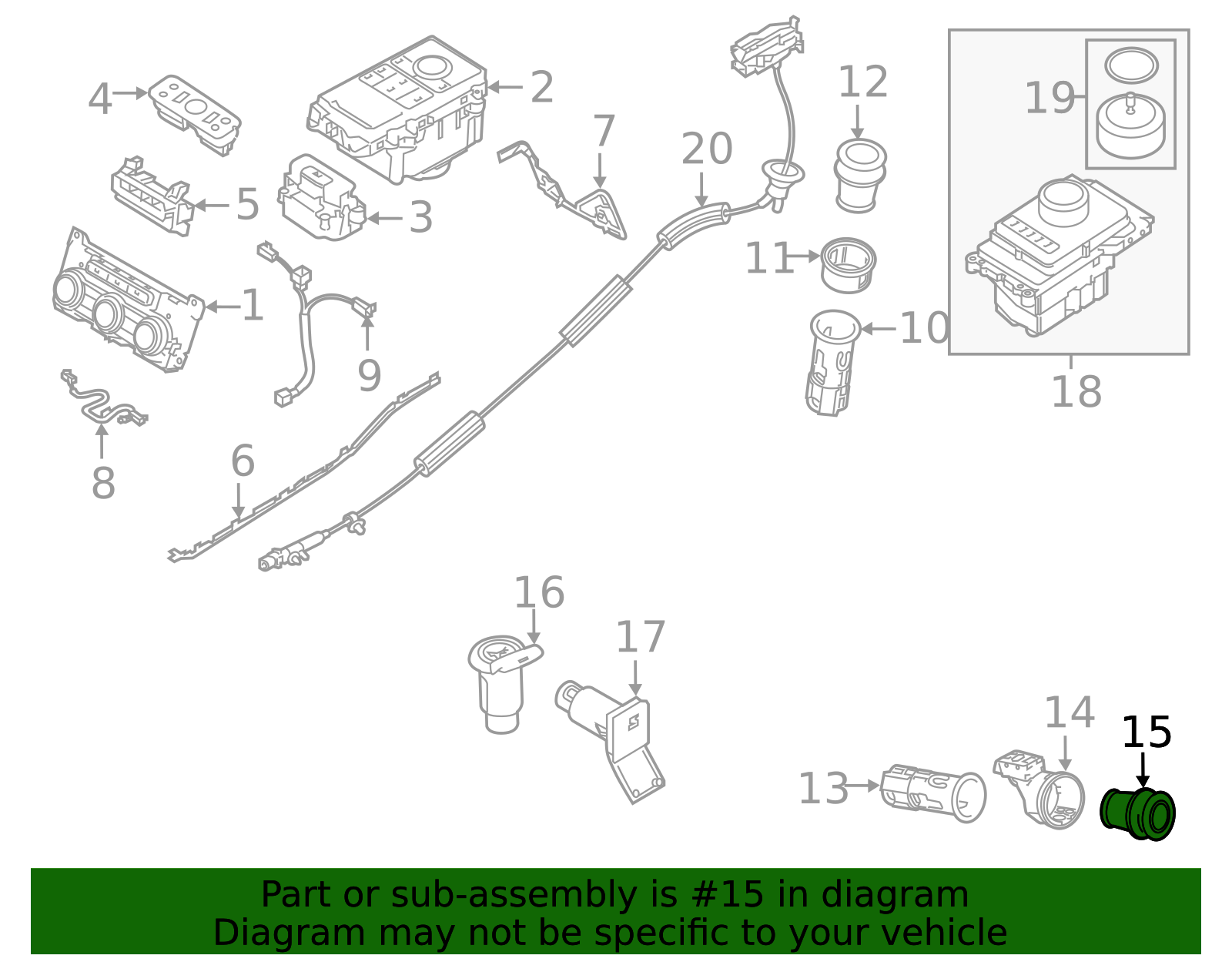 4
2
12
19
7
20
5
3
11
1
10
9
18
8
6
16
17
14
15
13

Part or sub-assembly is #15 in diagram
Diagram may not be specific to your vehicle