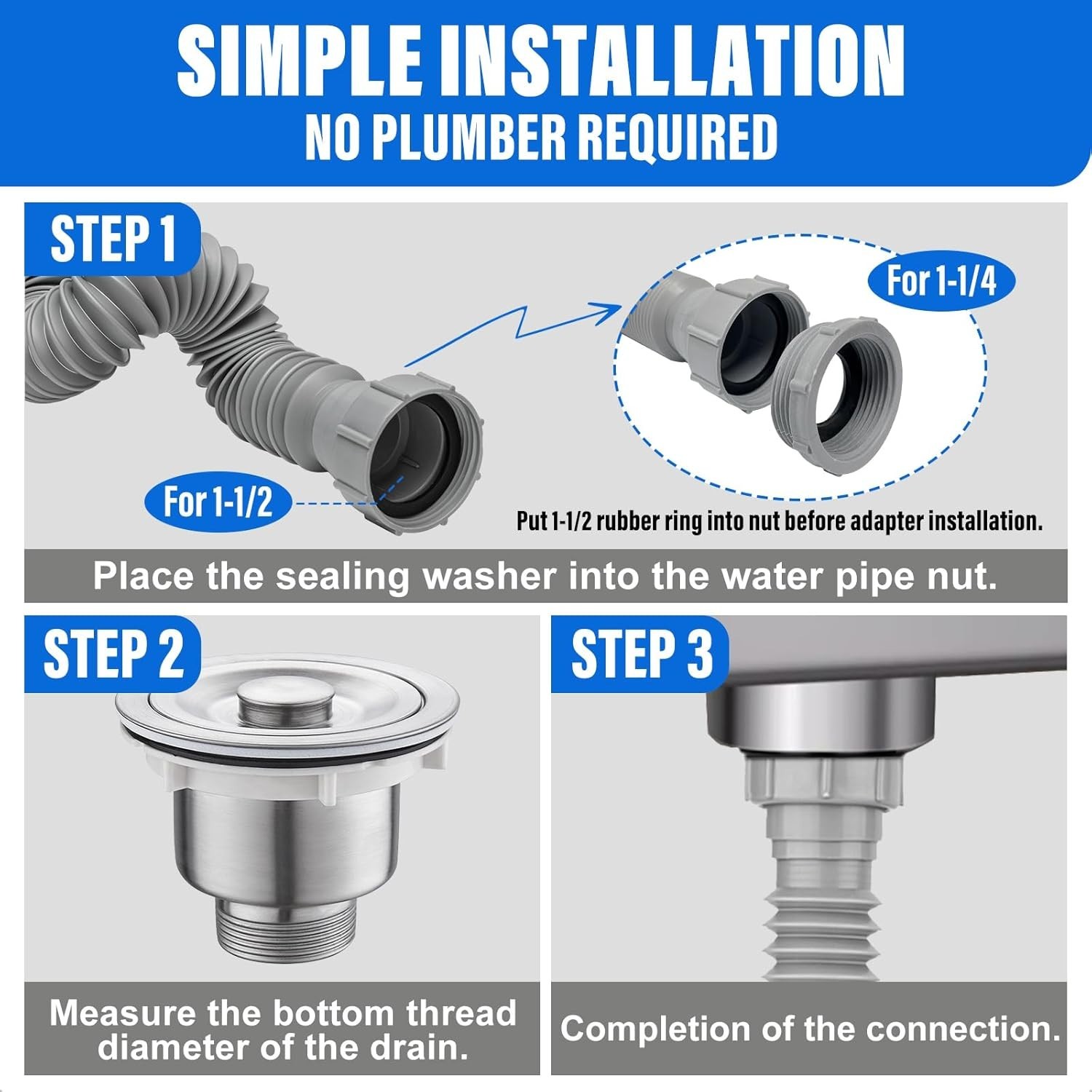 SIMPLE INSTALLATION
NO PLUMBER REQUIRED

STEP 1

For 1-1/4

For 1-1/2

Put 1-1/2 rubber ring into nut before adapter installation.

Place the sealing washer into the water pipe nut.

STEP 2

Measure the bottom thread diameter of the drain.

STEP 3

Completion of the connection.