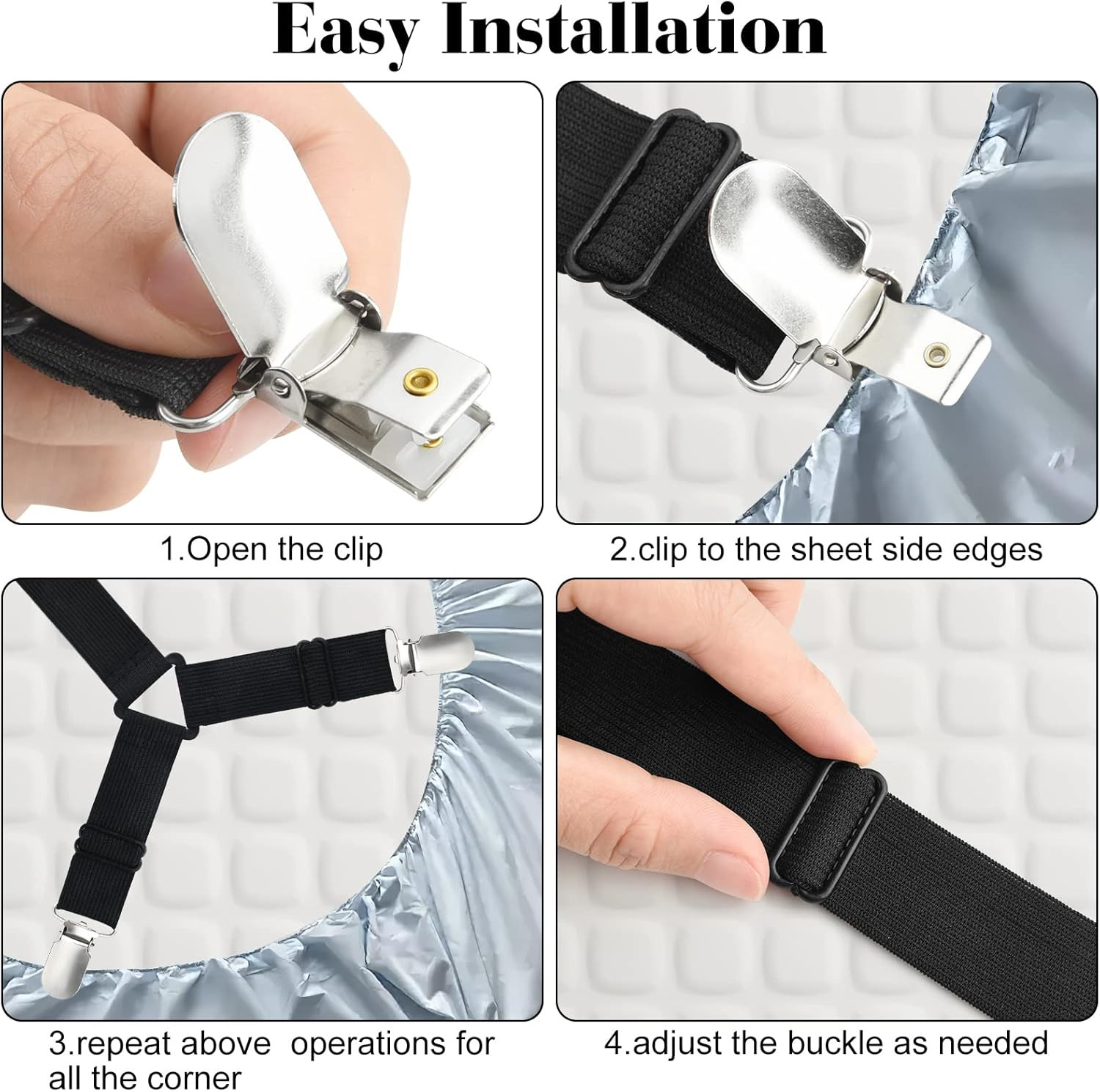 Easy Installation

1.Open the clip

2.clip to the sheet side edges

3.repeat above operations for all the corner

4.adjust the buckle as needed