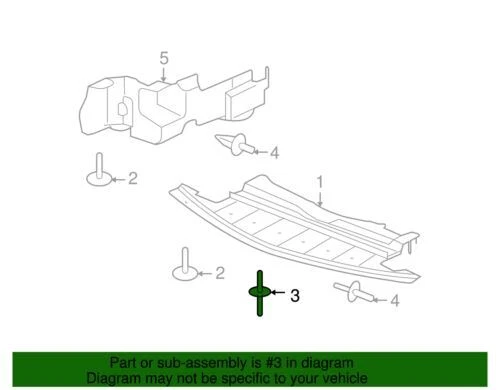 5

4

2

1

2

3

4

Part or sub-assembly is #3 in diagram
Diagram may not be specific to your vehicle