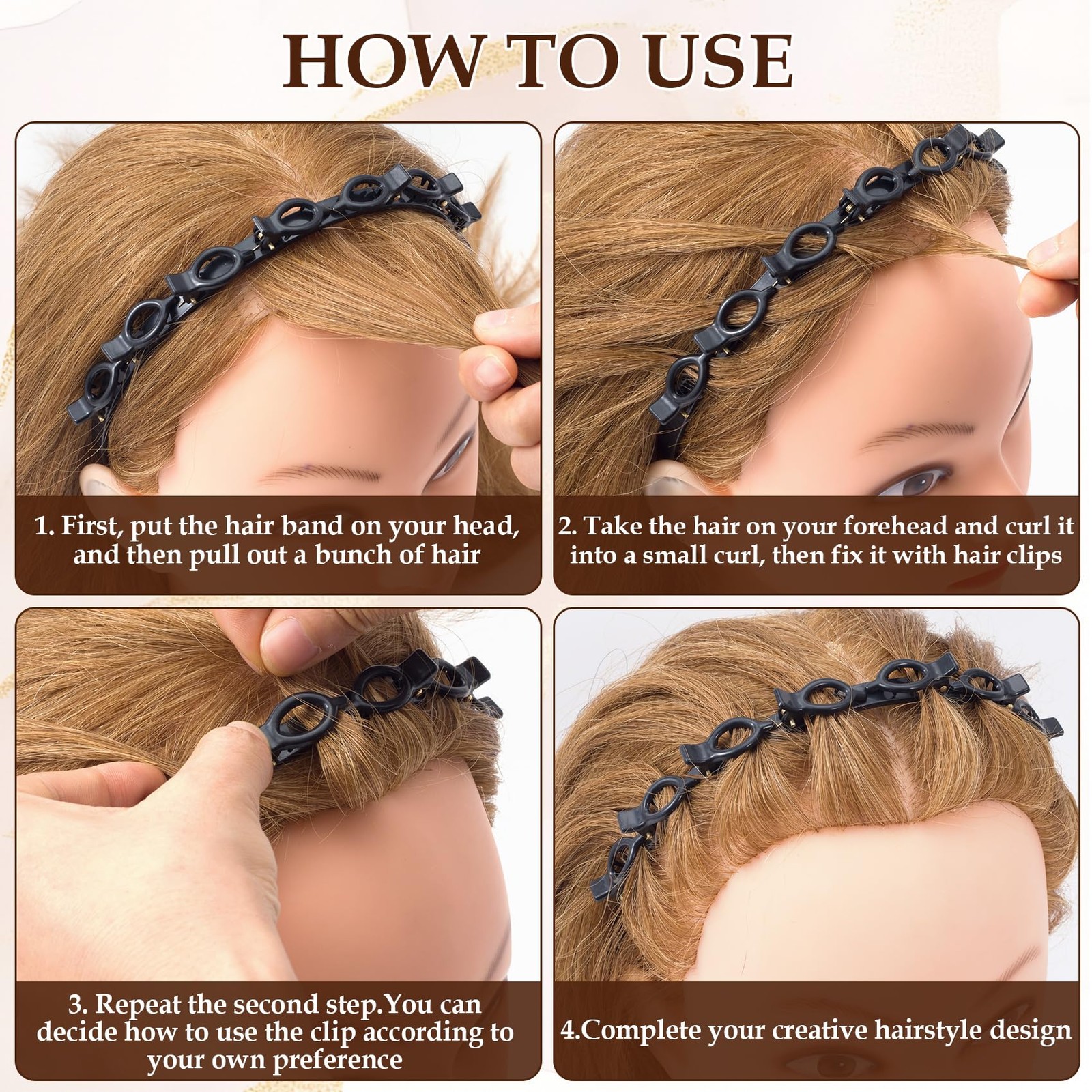 HOW TO USE

1. First, put the hair band on your head, and then pull out a bunch of hair

2. Take the hair on your forehead and curl it into a small curl, then fix it with hair clips

3. Repeat the second step.You can decide how to use the clip according to your own preference

4.Complete your creative hairstyle design