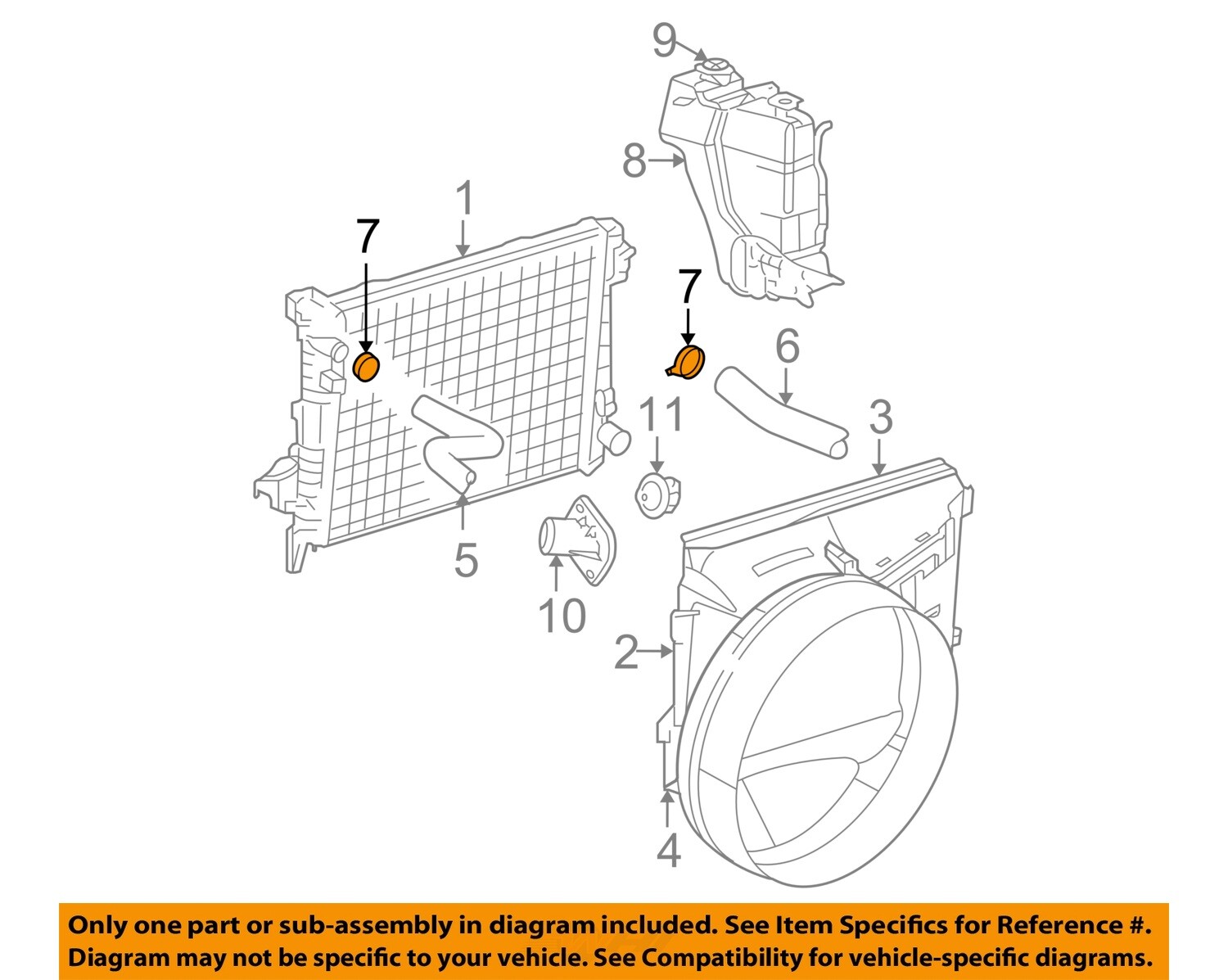 9

8

1

7

7

6

11

3

5

10

2

4

Only one part or sub-assembly in diagram included. See Item Specifics for Reference #. Diagram may not be specific to your vehicle. See Compatibility for vehicle-specific diagrams.