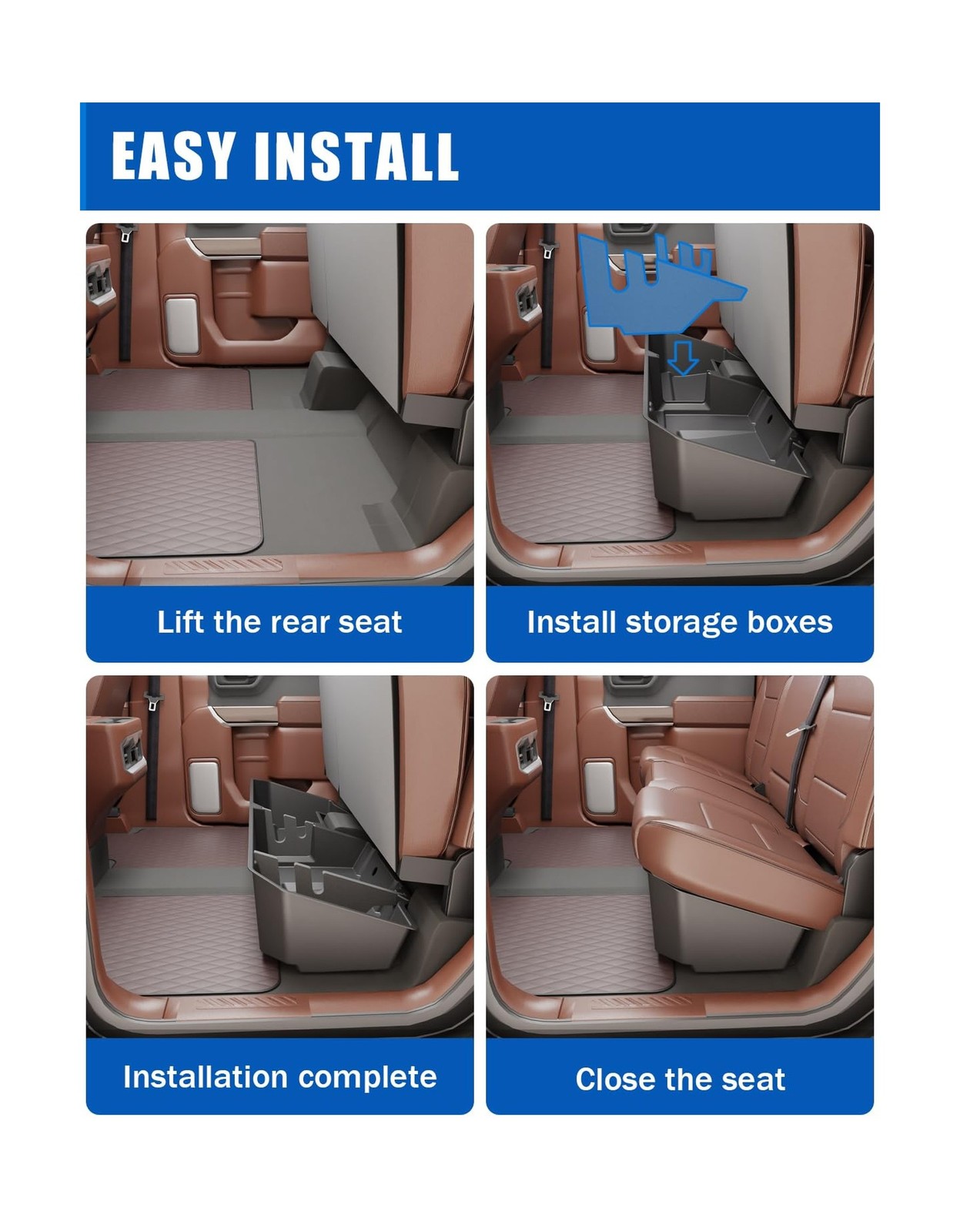 EASY INSTALL

Lift the rear seat

Install storage boxes

Installation complete

Close the seat