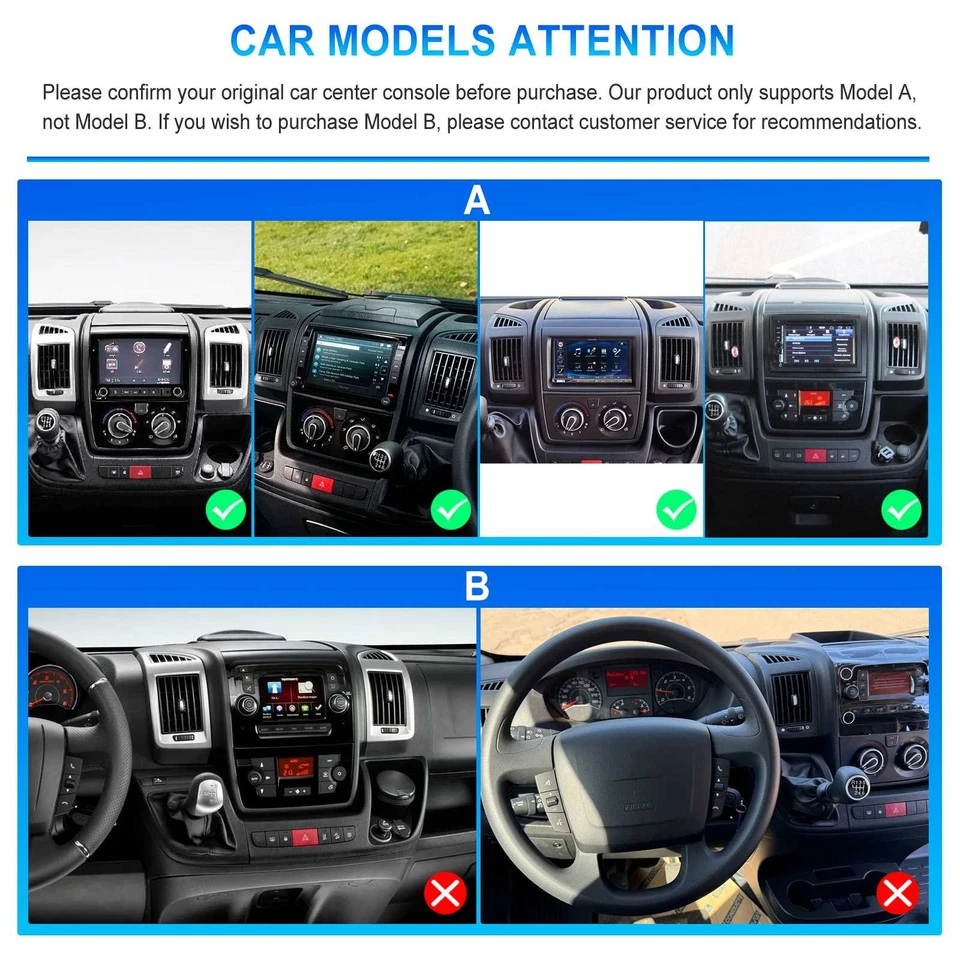 CAR MODELS ATTENTION

Please confirm your original car center console before purchase. Our product only supports Model A, not Model B. If you wish to purchase Model B, please contact customer service for recommendations.

A

B