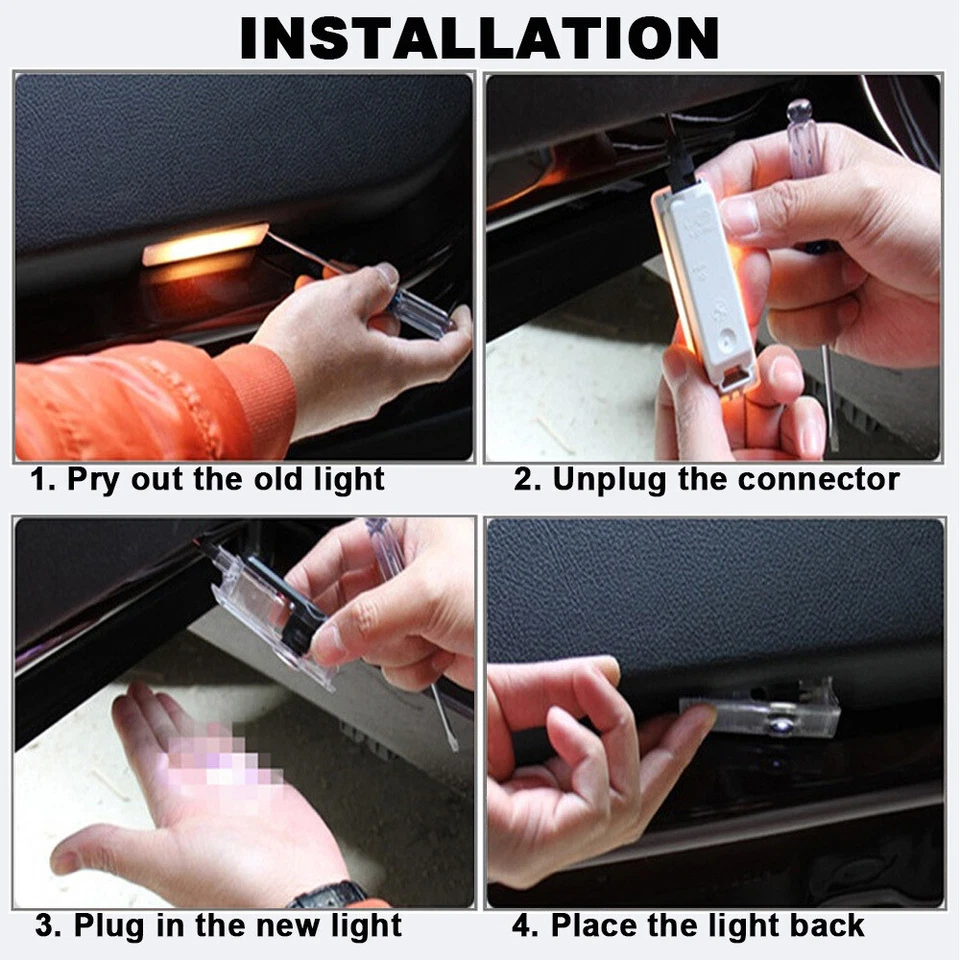 INSTALLATION

1. Pry out the old light

2. Unplug the connector

3. Plug in the new light

4. Place the light back