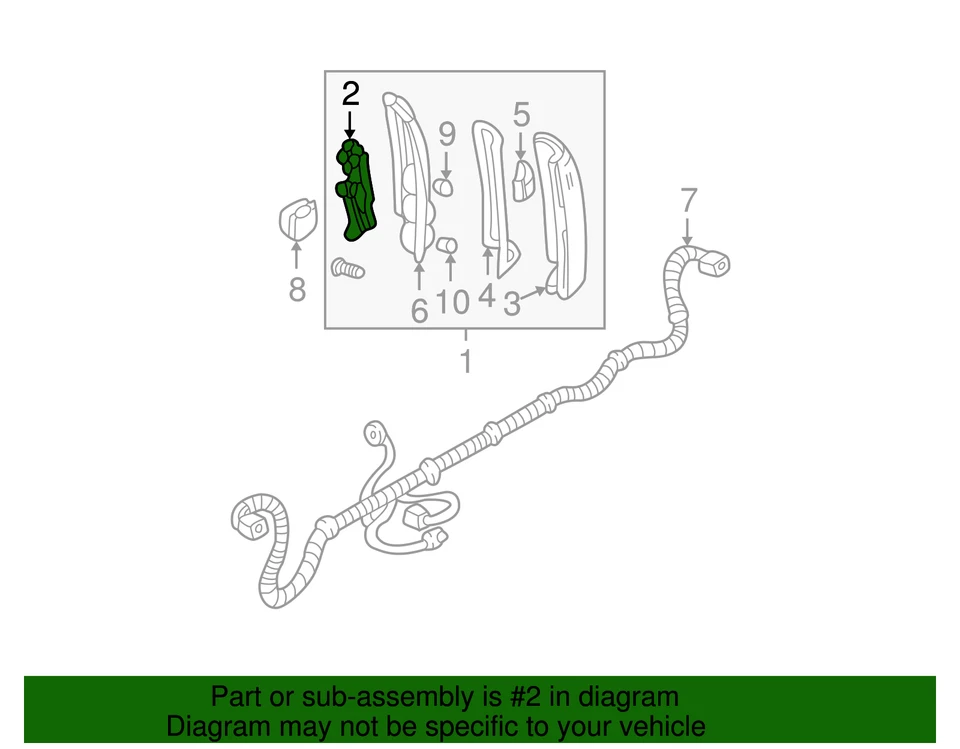 2
9
5
7
8
6
10
4
3
1

Part or sub-assembly is #2 in diagram
Diagram may not be specific to your vehicle