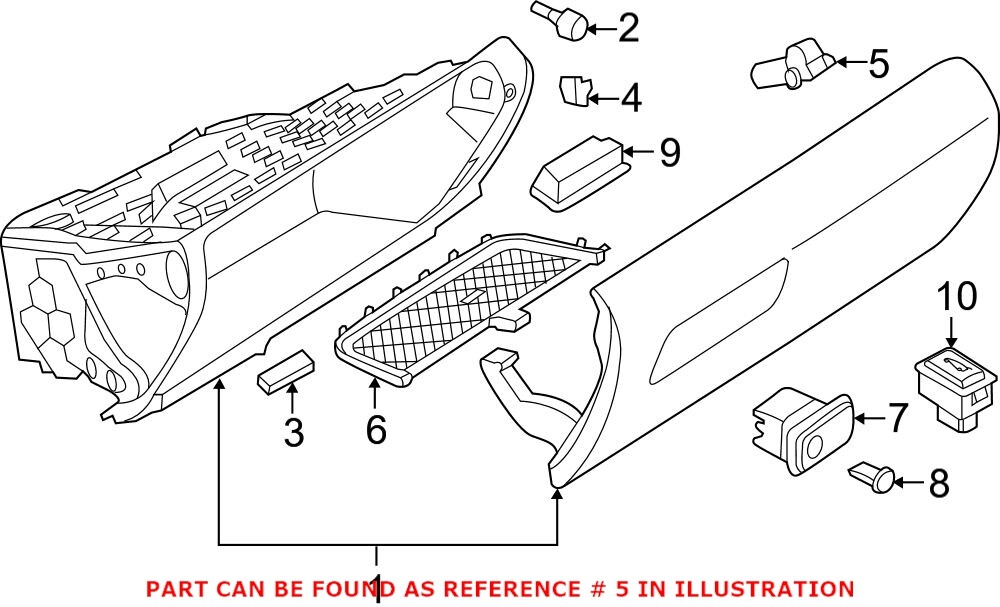 2
5
4
9
10
3
6
7
8
1
PART CAN BE FOUND AS REFERENCE # 5 IN ILLUSTRATION