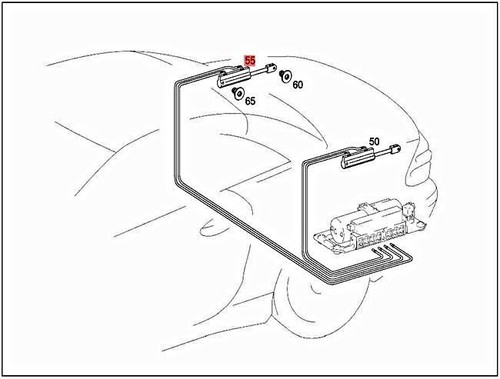 55
60
65
50