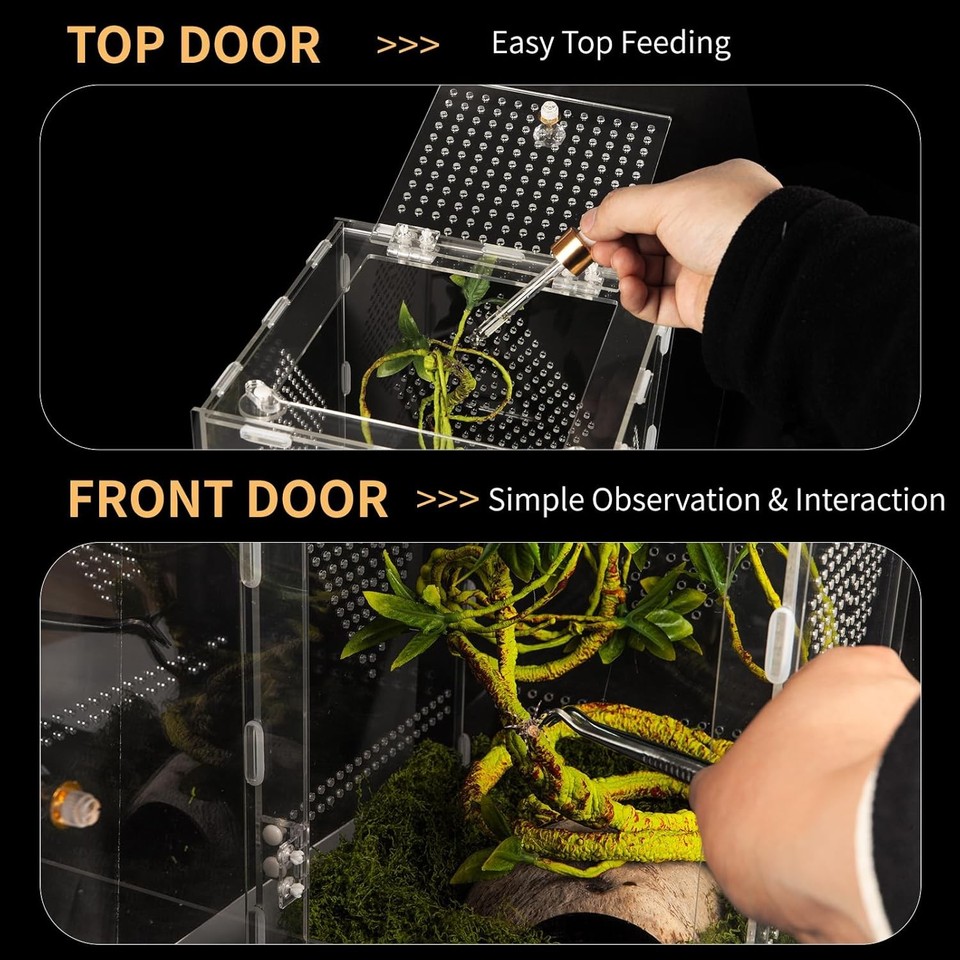 TOP DOOR >>> Easy Top Feeding

FRONT DOOR >>> Simple Observation & Interaction