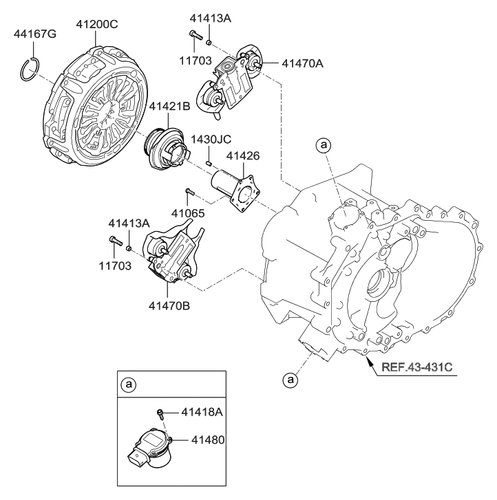 44167G
41200C
41413A
11703
41470A
41421B
1430JC
41426
a
41065
41413A
11703
41470B
a
REF.43-431C
a
41418A
41480