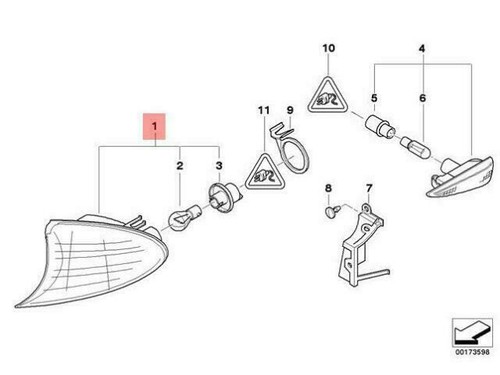 10
4
5
6
11
9
1
2
3
8
7
00173598