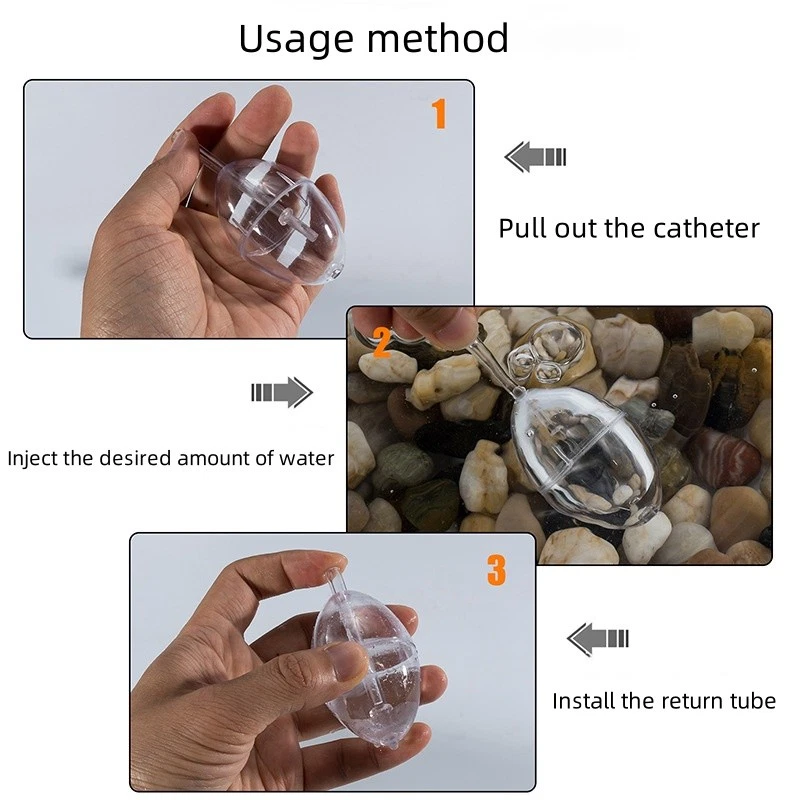 Usage method

1

Pull out the catheter

2

Inject the desired amount of water

3

Install the return tube