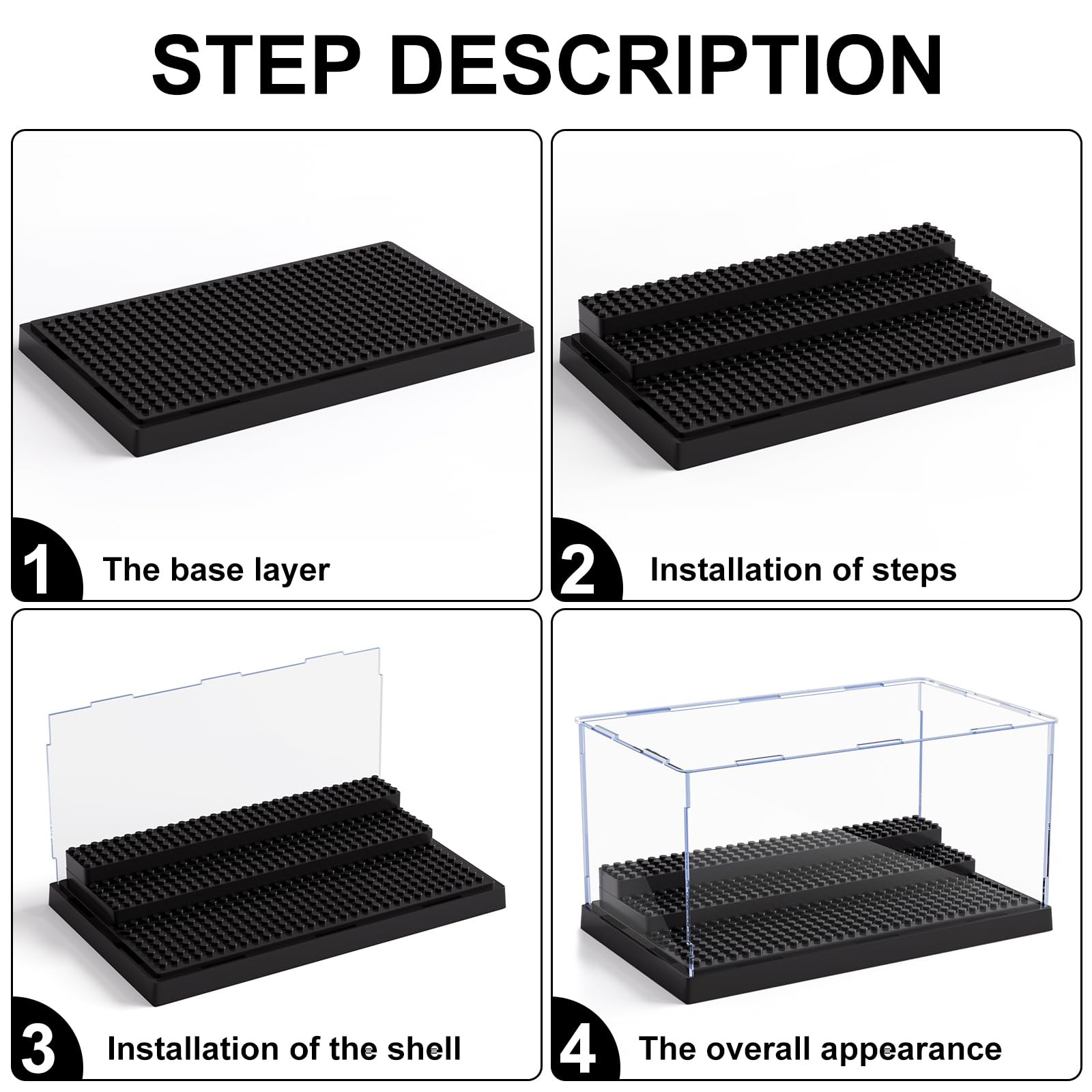 STEP DESCRIPTION

1 The base layer

2 Installation of steps

3 Installation of the shell

4 The overall appearance