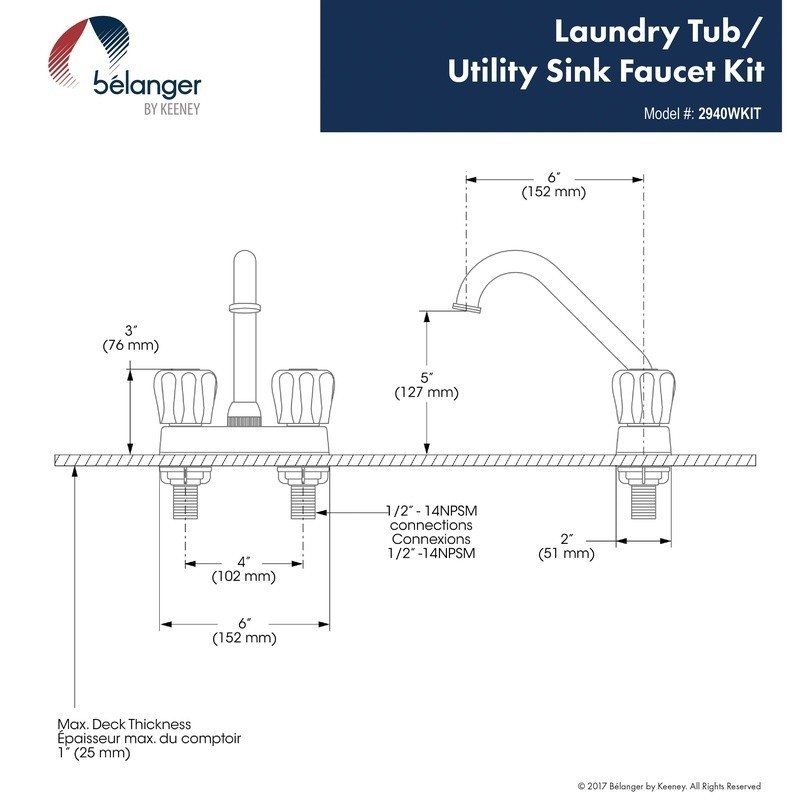 bélanger
BY KEENEY

Laundry Tub/
Utility Sink Faucet Kit

Model #: 2940WKIT

6″
(152 mm)

3″
(76 mm)

5″
(127 mm)

1/2″ - 14NPSM
connections
Connexions
1/2″ -14NPSM

2″
(51 mm)

4″
(102 mm)

6″
(152 mm)

Max. Deck Thickness
Épaisseur max. du comptoir
1″ (25 mm)

© 2017 Bélanger by Keeney. All Rights Reserved