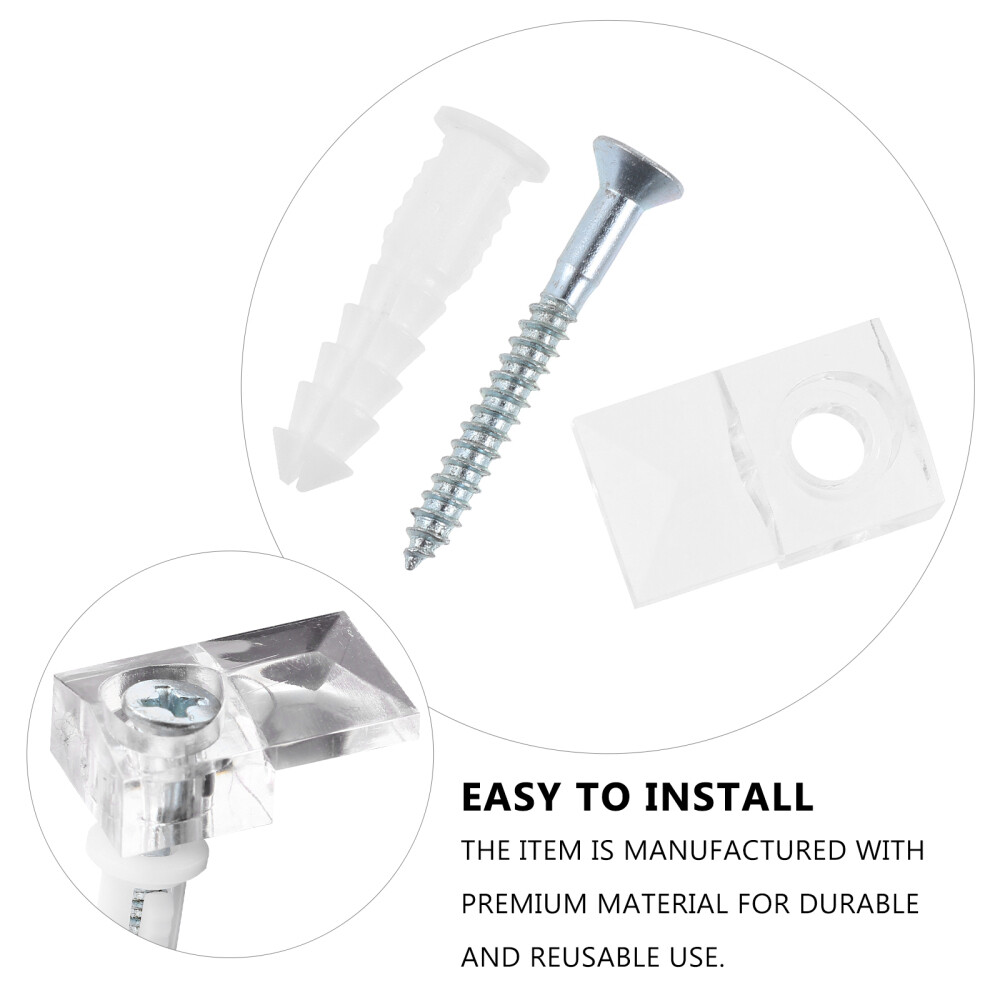 EASY TO INSTALL

THE ITEM IS MANUFACTURED WITH PREMIUM MATERIAL FOR DURABLE AND REUSABLE USE.