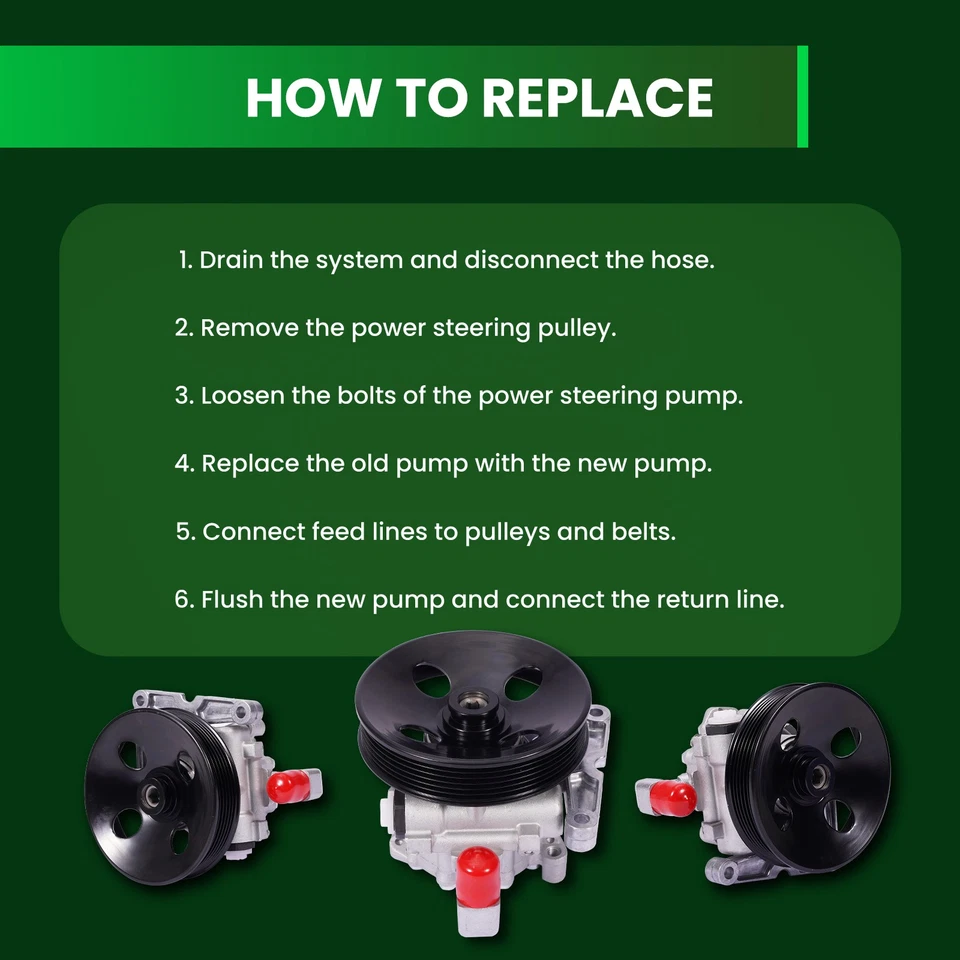 HOW TO REPLACE

1. Drain the system and disconnect the hose.

2. Remove the power steering pulley.

3. Loosen the bolts of the power steering pump.

4. Replace the old pump with the new pump.

5. Connect feed lines to pulleys and belts.

6. Flush the new pump and connect the return line.