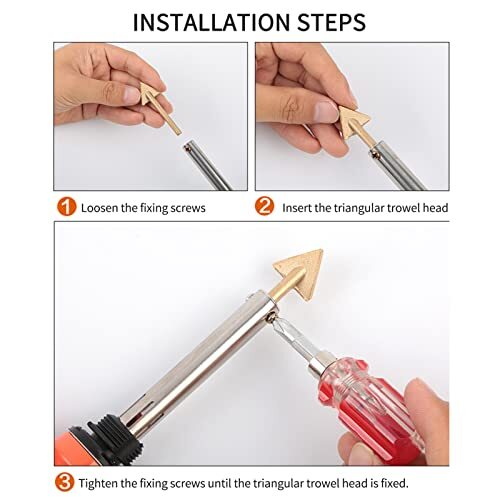 INSTALLATION STEPS

1 Loosen the fixing screws

2 Insert the triangular trowel head

3 Tighten the fixing screws until the triangular trowel head is fixed.