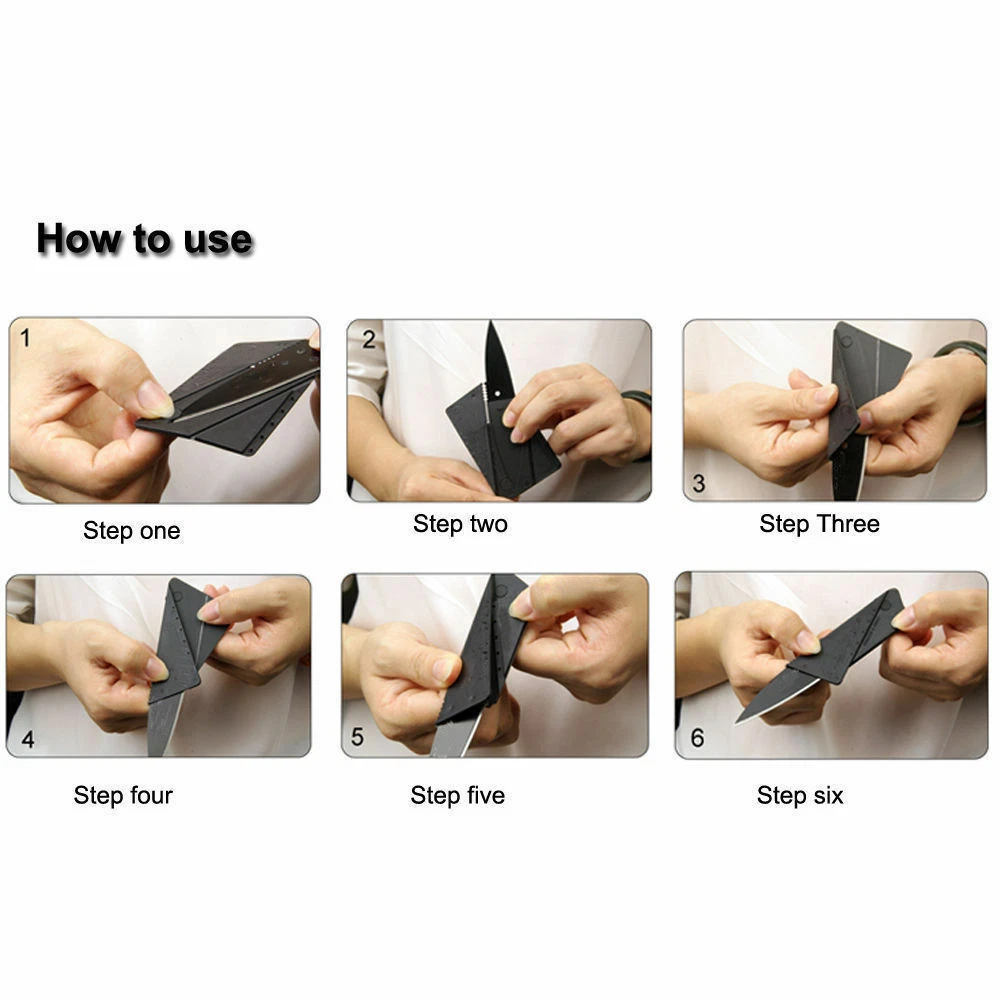 How to use

1

Step one

2

Step two

3

Step Three

4

Step four

5

Step five

6

Step six