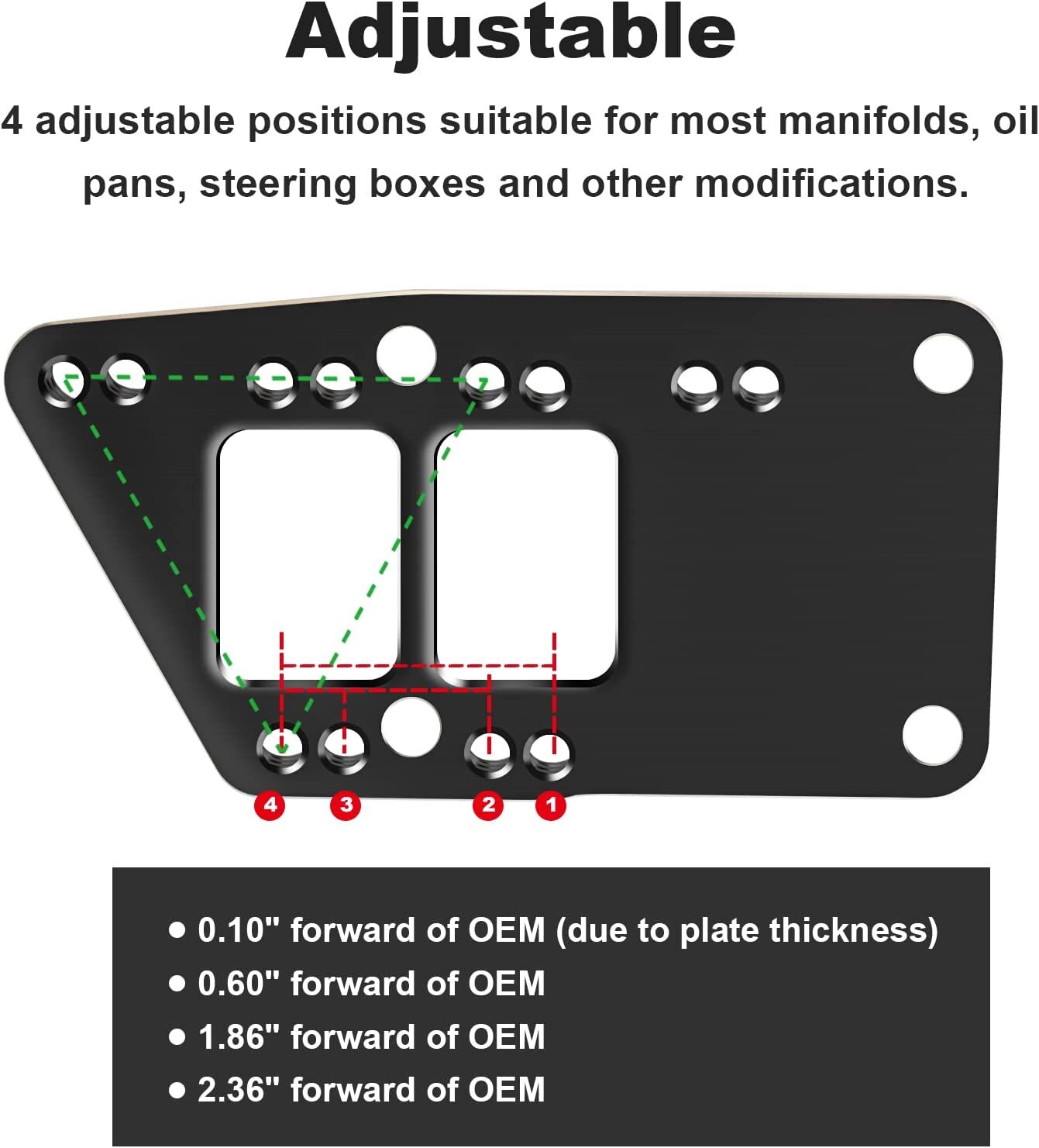 Adjustable

4 adjustable positions suitable for most manifolds, oil pans, steering boxes and other modifications.

4 3 2 1

• 0.10" forward of OEM (due to plate thickness)
• 0.60" forward of OEM
• 1.86" forward of OEM
• 2.36" forward of OEM